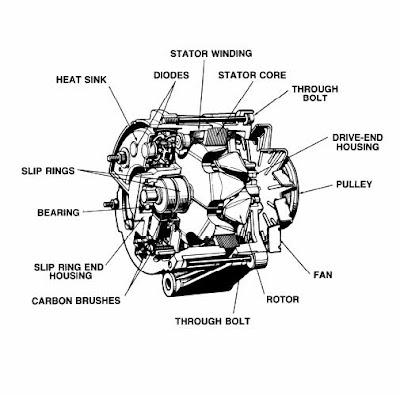 STATOR WINDING

HEAT SINK

DIODES

STATOR CORE

THROUGH BOLT

DRIVE-END HOUSING

SLIP RINGS

PULLEY

BEARING

SLIP RING END HOUSING

FAN

CARBON BRUSHES

ROTOR

THROUGH BOLT