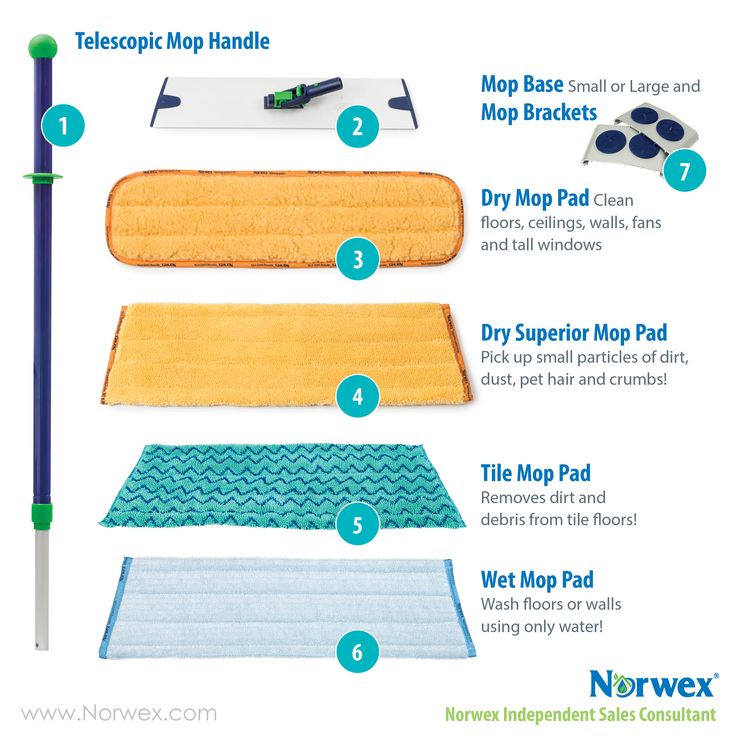 Telescopic Mop Handle

1

2

Mop Base Small or Large and
Mop Brackets

7

3

Dry Mop Pad Clean floors, ceilings, walls, fans and tall windows

4

Dry Superior Mop Pad
Pick up small particles of dirt, dust, pet hair and crumbs!

5

Tile Mop Pad
Removes dirt and debris from tile floors!

6

Wet Mop Pad
Wash floors or walls using only water!

www.Norwex.com

Norwex®
Norwex Independent Sales Consultant