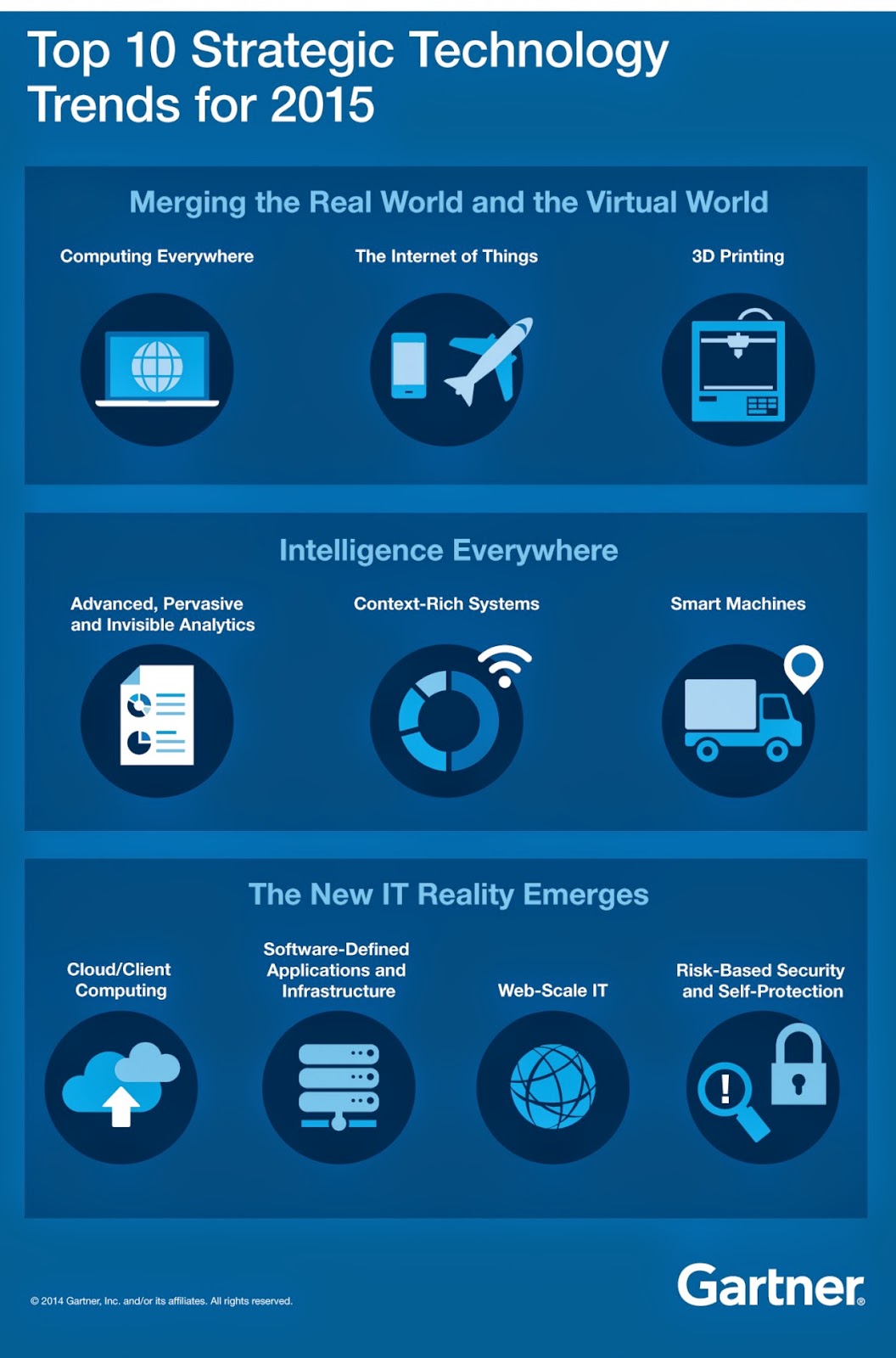 Top 10 Strategic Technology Trends for 2015

Merging the Real World and the Virtual World

Computing Everywhere

The Internet of Things

3D Printing

Intelligence Everywhere

Advanced, Pervasive and Invisible Analytics

Context-Rich Systems

Smart Machines

The New IT Reality Emerges

Cloud/Client Computing

Software-Defined Applications and Infrastructure

Web-Scale IT

Risk-Based Security and Self-Protection

© 2014 Gartner, Inc. and/or its affiliates. All rights reserved.

Gartner®