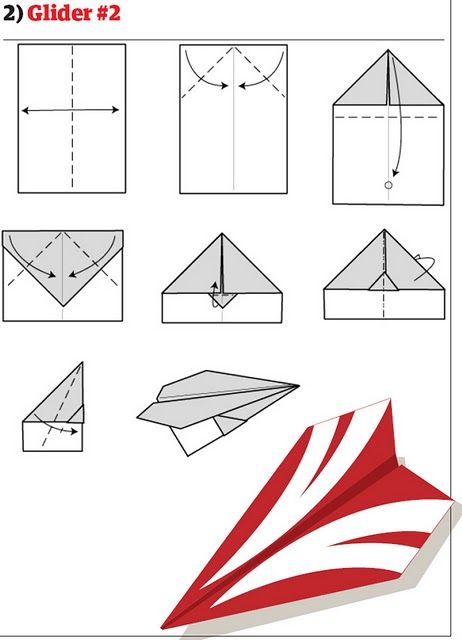 2) Glider #2