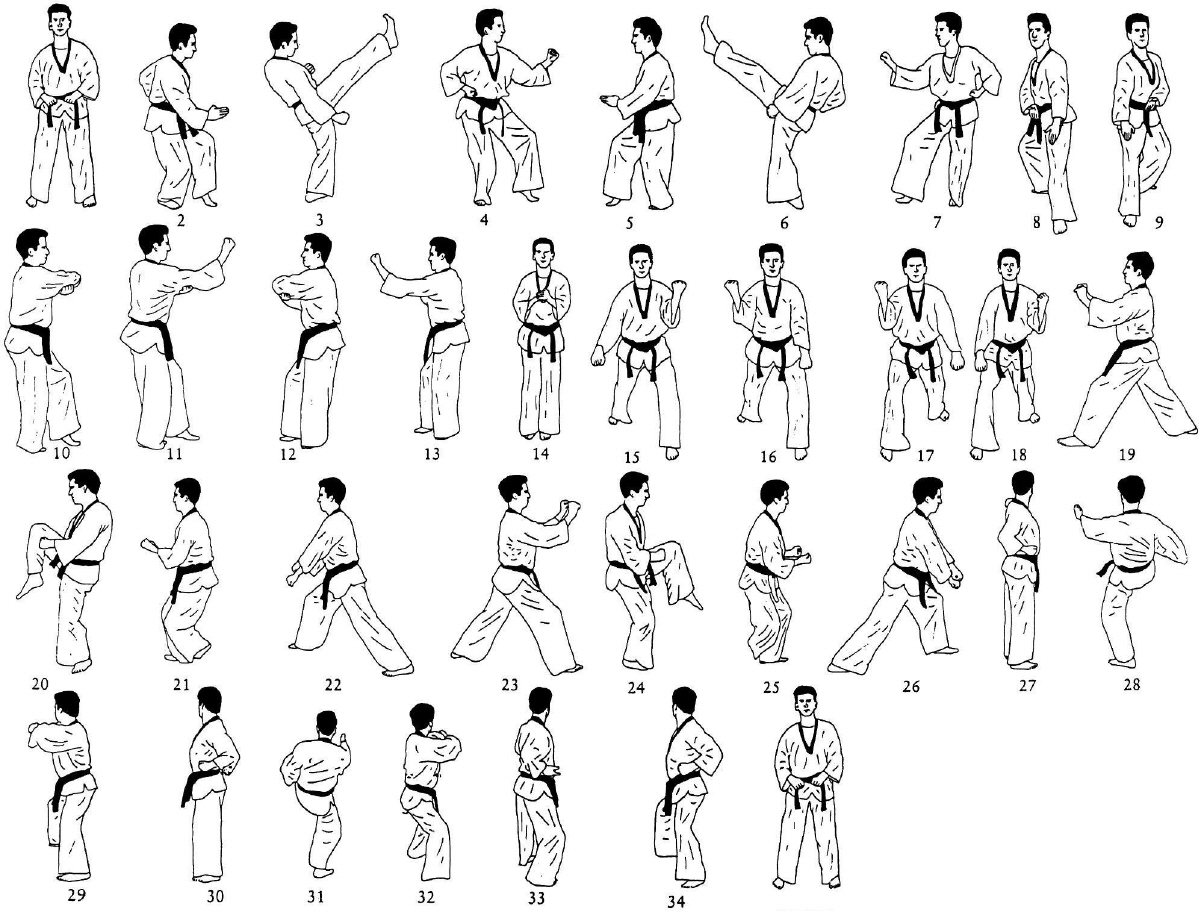 2 3 4 5 6 7 8 9
10 11 12 13 14 15 16 17 18 19
20 21 22 23 24 25 26 27 28
29 30 31 32 33 34