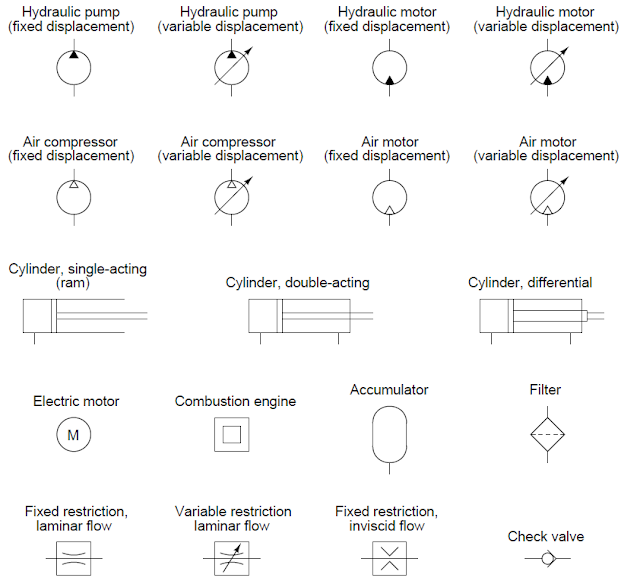 Hydraulic pump (fixed displacement)

Hydraulic pump (variable displacement)

Hydraulic motor (fixed displacement)

Hydraulic motor (variable displacement)

Air compressor (fixed displacement)

Air compressor (variable displacement)

Air motor (fixed displacement)

Air motor (variable displacement)

Cylinder, single-acting (ram)

Cylinder, double-acting

Cylinder, differential

Electric motor

M

Combustion engine

Accumulator

Filter

Fixed restriction, laminar flow

Variable restriction laminar flow

Fixed restriction, inviscid flow

Check valve