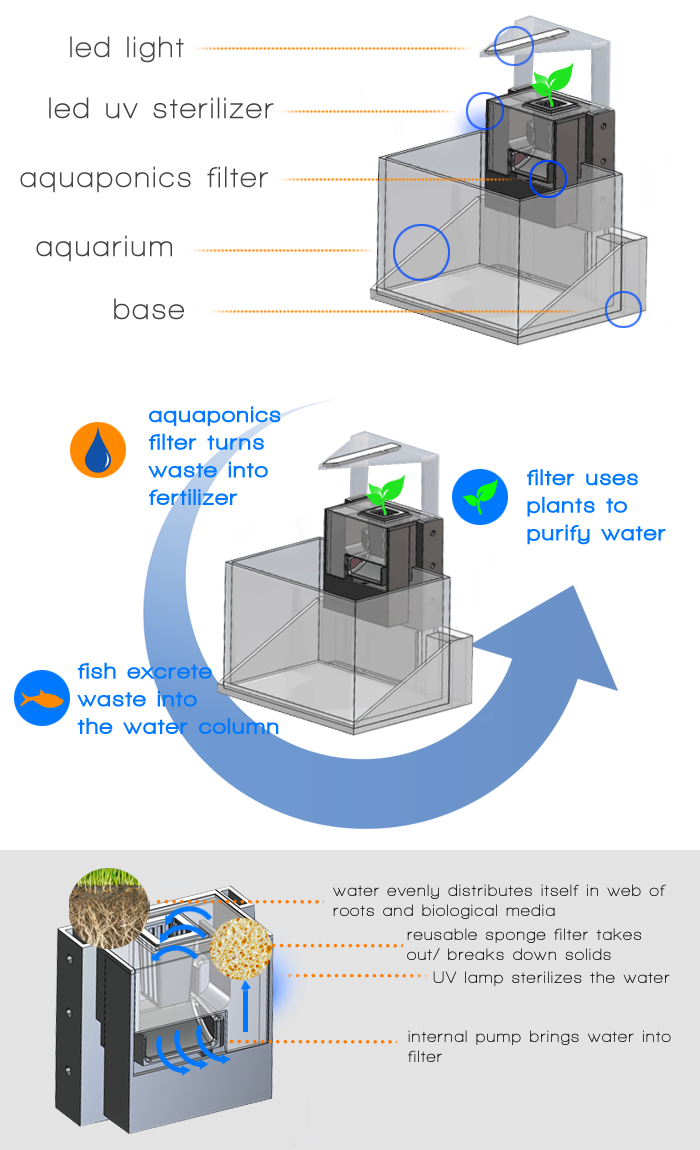 led light

led uv sterilizer

aquaponics filter

aquarium

base

aquaponics filter turns waste into fertilizer

filter uses plants to purify water

fish excrete waste into the water column

water evenly distributes itself in web of roots and biological media

reusable sponge filter takes out/ breaks down solids

UV lamp sterilizes the water

internal pump brings water into filter