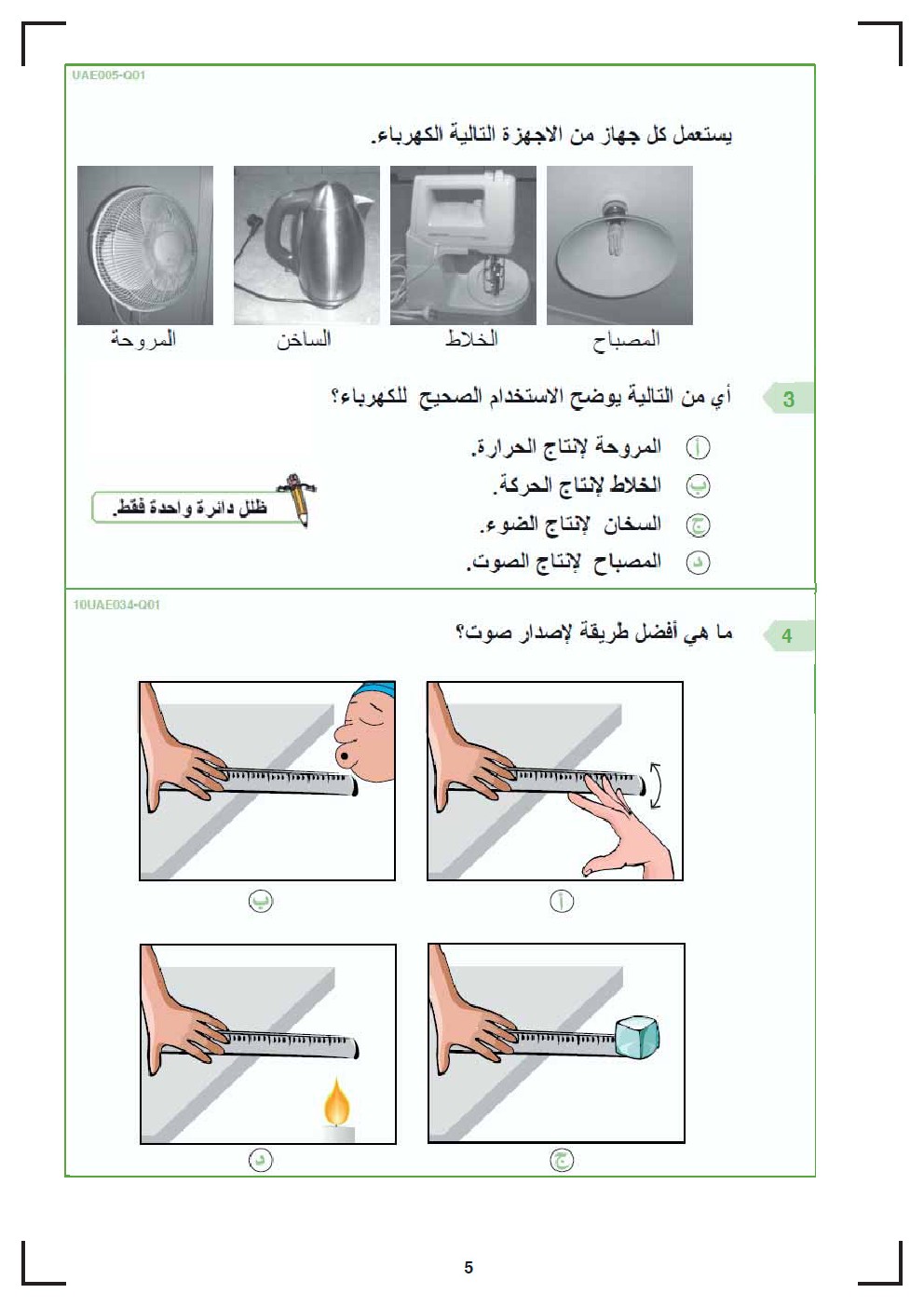 UAE005-Q01

يستعمل كل جهاز من الاجهزة التالية الكهرباء.

المصباح الخلاط الساخن المروحة

3 أي من التالية يوضح الاستخدام الصحيح للكهرباء؟

أ المروحة لإنتاج الحرارة.

ب الخلاط لإنتاج الحركة.

ج السخان لإنتاج الضوء.

د المصباح لإنتاج الصوت.

ظلل دائرة واحدة فقط.

10UAE034-Q01

4 ما هي أفضل طريقة لإصدار صوت؟

أ ب

ج د

5