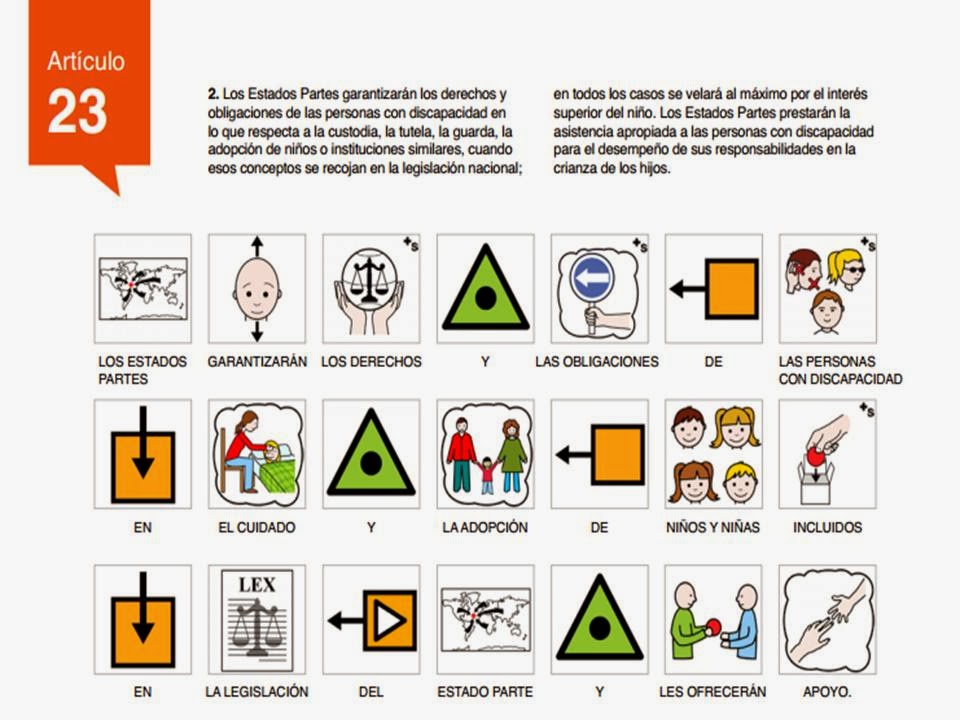 Artículo
23

2. Los Estados Partes garantizarán los derechos y obligaciones de las personas con discapacidad en lo que respecta a la custodia, la tutela, la guarda, la adopción de niños o instituciones similares, cuando esos conceptos se recojan en la legislación nacional; en todos los casos se velará al máximo por el interés superior del niño. Los Estados Partes prestarán la asistencia apropiada a las personas con discapacidad para el desempeño de sus responsabilidades en la crianza de los hijos.

+s
+s
+s

LOS ESTADOS PARTES
GARANTIZARÁN
LOS DERECHOS
Y
LAS OBLIGACIONES
DE
LAS PERSONAS CON DISCAPACIDAD

+s

EN
EL CUIDADO
Y
LA ADOPCIÓN
DE
NIÑOS Y NIÑAS
INCLUIDOS

LEX

EN
LA LEGISLACIÓN
DEL
ESTADO PARTE
Y
LES OFRECERÁN
APOYO.