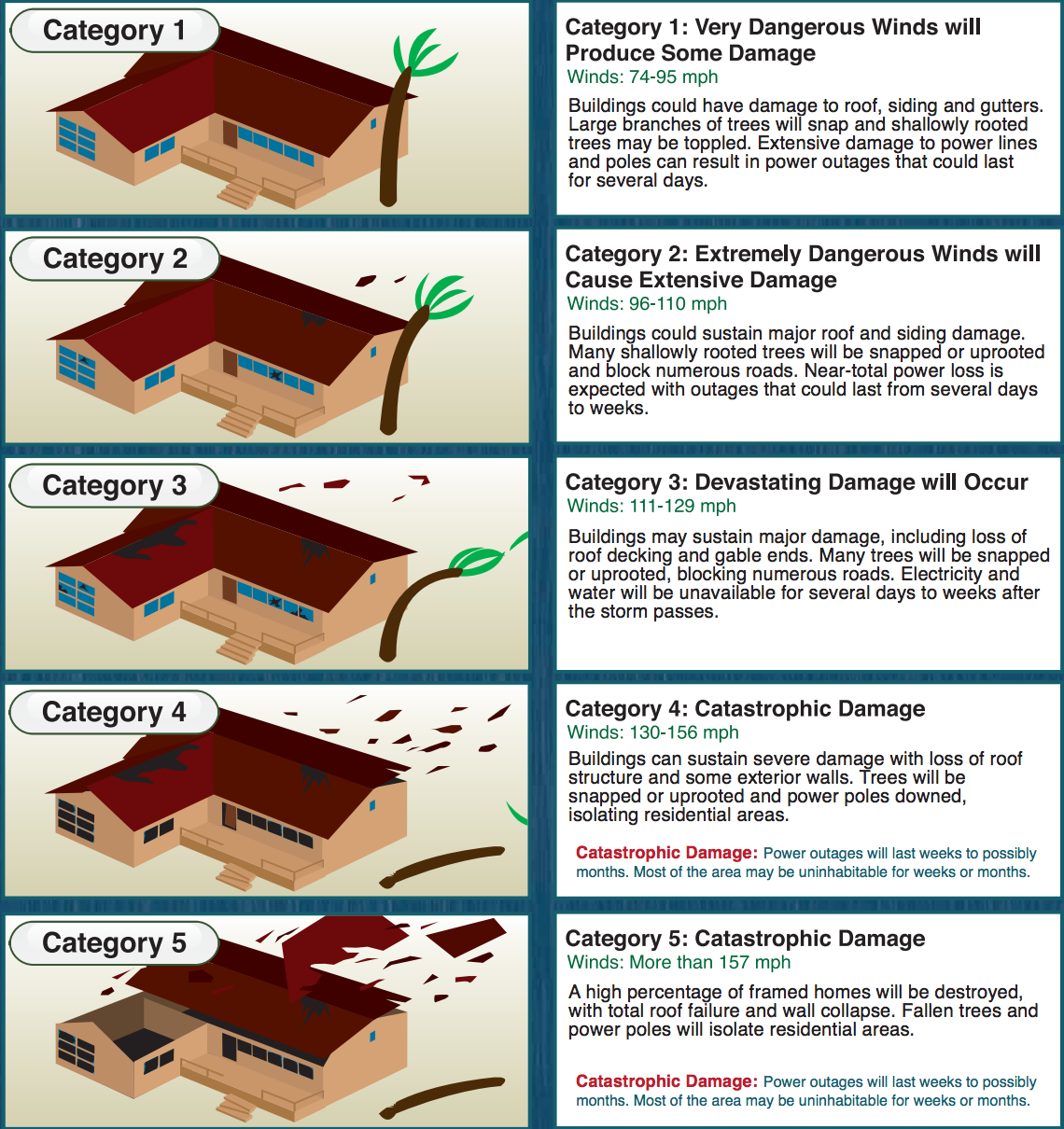 Category 1

Category 1: Very Dangerous Winds will Produce Some Damage
Winds: 74-95 mph
Buildings could have damage to roof, siding and gutters. Large branches of trees will snap and shallowly rooted trees may be toppled. Extensive damage to power lines and poles can result in power outages that could last for several days.

Category 2

Category 2: Extremely Dangerous Winds will Cause Extensive Damage
Winds: 96-110 mph
Buildings could sustain major roof and siding damage. Many shallowly rooted trees will be snapped or uprooted and block numerous roads. Near-total power loss is expected with outages that could last from several days to weeks.

Category 3

Category 3: Devastating Damage will Occur
Winds: 111-129 mph
Buildings may sustain major damage, including loss of roof decking and gable ends. Many trees will be snapped or uprooted, blocking numerous roads. Electricity and water will be unavailable for several days to weeks after the storm passes.

Category 4

Category 4: Catastrophic Damage
Winds: 130-156 mph
Buildings can sustain severe damage with loss of roof structure and some exterior walls. Trees will be snapped or uprooted and power poles downed, isolating residential areas.

Catastrophic Damage: Power outages will last weeks to possibly months. Most of the area may be uninhabitable for weeks or months.

Category 5

Category 5: Catastrophic Damage
Winds: More than 157 mph
A high percentage of framed homes will be destroyed, with total roof failure and wall collapse. Fallen trees and power poles will isolate residential areas.

Catastrophic Damage: Power outages will last weeks to possibly months. Most of the area may be uninhabitable for weeks or months.