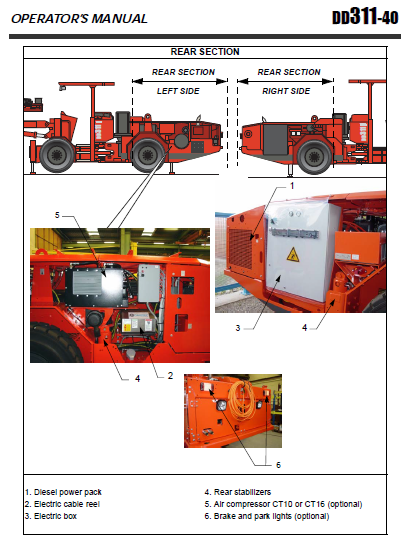 OPERATOR'S MANUAL

DD311-40

REAR SECTION

REAR SECTION
LEFT SIDE

REAR SECTION
RIGHT SIDE

1

5

3

4

4

2

6

1. Diesel power pack
2. Electric cable reel
3. Electric box

4. Rear stabilizers
5. Air compressor CT10 or CT16 (optional)
6. Brake and park lights (optional)