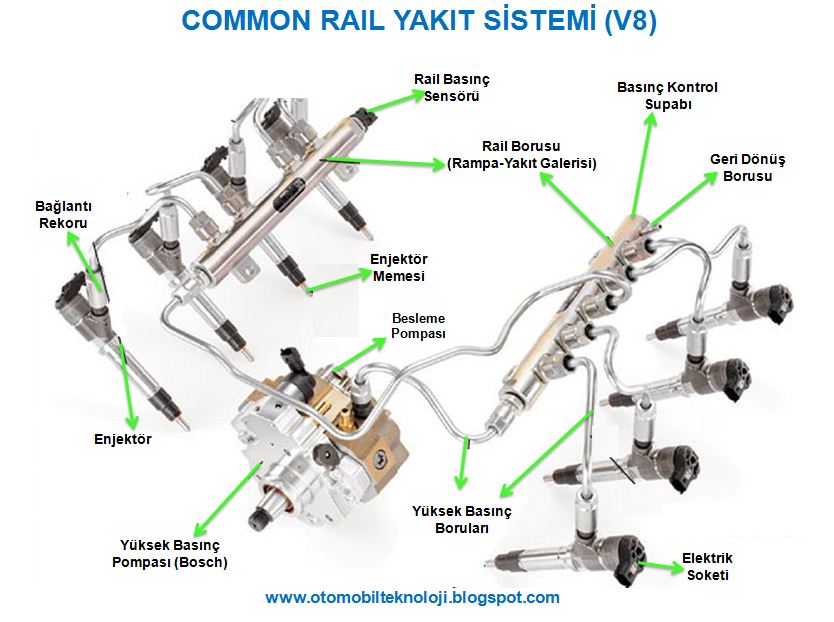 COMMON RAIL YAKIT SİSTEMİ (V8)

Rail Basınç Sensörü

Basınç Kontrol Supabı

Rail Borusu (Rampa-Yakıt Galerisi)

Geri Dönüş Borusu

Bağlantı Rekoru

Enjektör Memesi

Besleme Pompası

Enjektör

Yüksek Basınç Boruları

Yüksek Basınç Pompası (Bosch)

Elektrik Soketi

www.otomobilteknoloji.blogspot.com