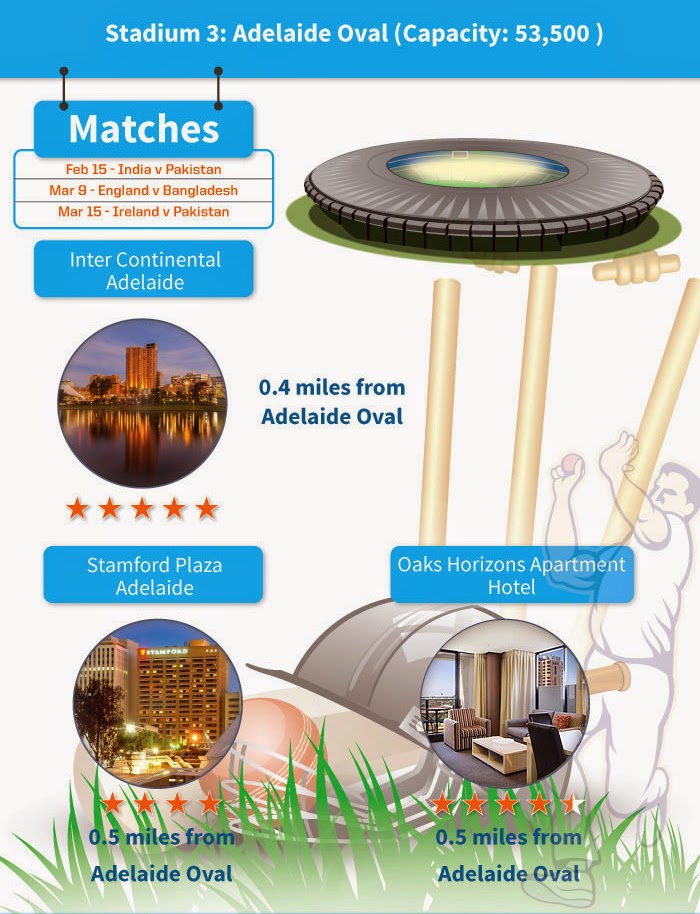 Stadium 3: Adelaide Oval (Capacity: 53,500 )

Matches

Feb 15 - India v Pakistan

Mar 9 - England v Bangladesh

Mar 15 - Ireland v Pakistan

Inter Continental Adelaide

0.4 miles from Adelaide Oval

Stamford Plaza Adelaide

STAMFORD

0.5 miles from Adelaide Oval

Oaks Horizons Apartment Hotel

0.5 miles from Adelaide Oval