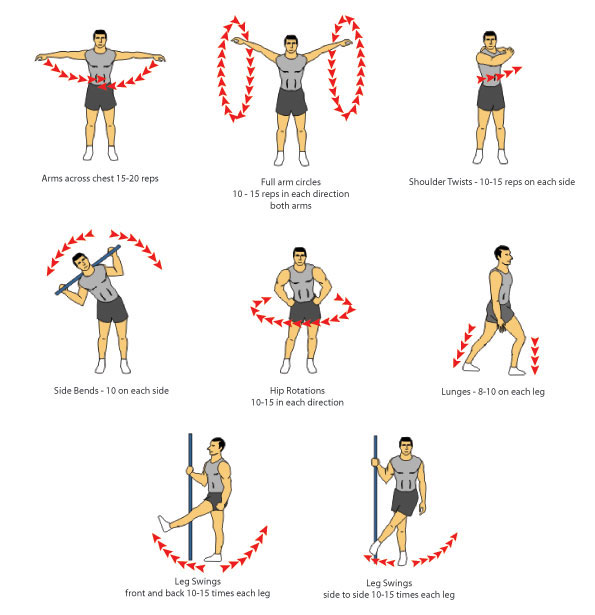 Arms across chest 15-20 reps

Full arm circles
10 - 15 reps in each direction
both arms

Shoulder Twists - 10-15 reps on each side

Side Bends - 10 on each side

Hip Rotations
10-15 in each direction

Lunges - 8-10 on each leg

Leg Swings
front and back 10-15 times each leg

Leg Swings
side to side 10-15 times each leg