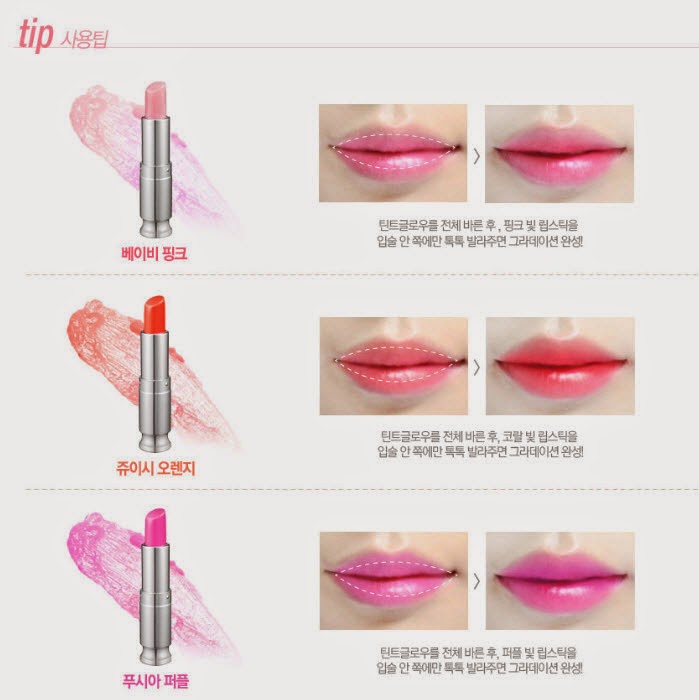 tip 사용팁

베이비 핑크

틴트글로우를 전체 바른 후, 핑크 빛 립스틱을 입술 안 쪽에만 톡톡 발라주면 그라데이션 완성!

쥬이시 오렌지

틴트글로우를 전체 바른 후, 코랄 빛 립스틱을 입술 안 쪽에만 톡톡 발라주면 그라데이션 완성!

푸시아 퍼플

틴트글로우를 전체 바른 후, 퍼플 빛 립스틱을 입술 안 쪽에만 톡톡 발라주면 그라데이션 완성!