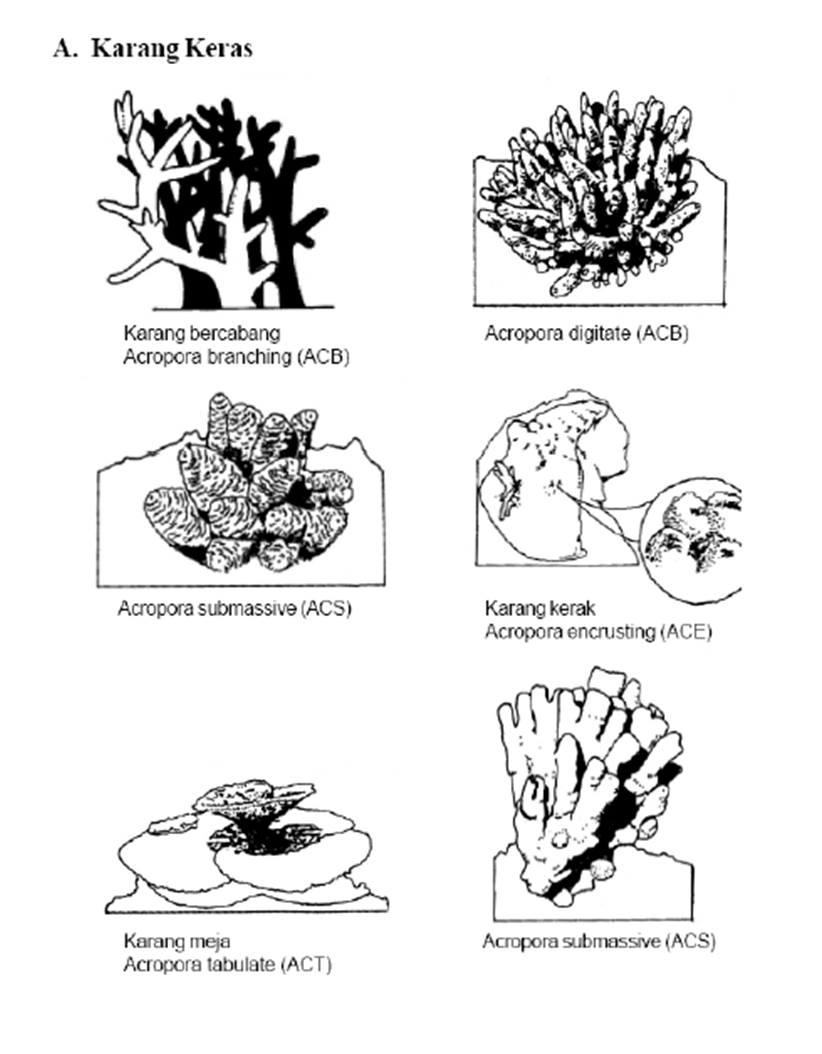 A. Karang Keras

Karang bercabang
Acropora branching (ACB)

Acropora digitate (ACB)

Acropora submassive (ACS)

Karang kerak
Acropora encrusting (ACE)

Karang meja
Acropora tabulate (ACT)

Acropora submassive (ACS)