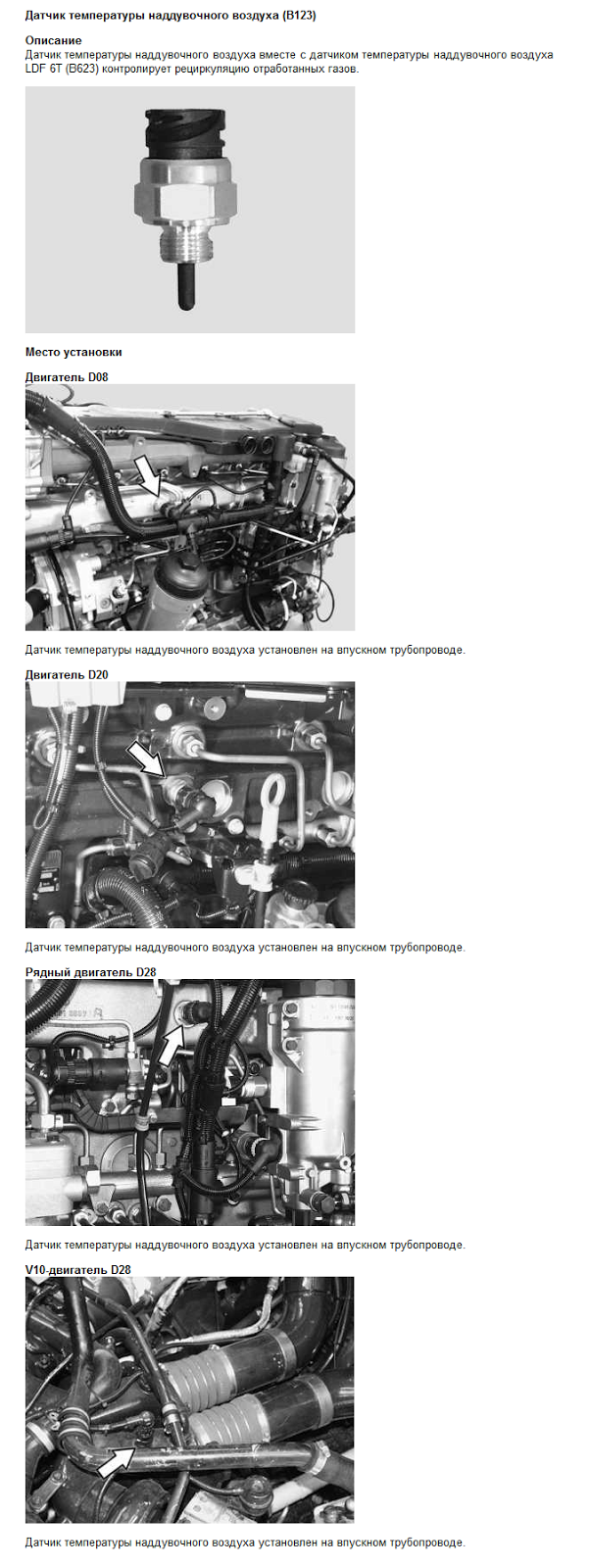 Датчик температуры наддувочного воздуха (B123)

Описание
Датчик температуры наддувочного воздуха вместе с датчиком температуры наддувочного воздуха LDF 6T (B623) контролирует рециркуляцию отработанных газов.

Место установки

Двигатель D08

Датчик температуры наддувочного воздуха установлен на впускном трубопроводе.

Двигатель D20

Датчик температуры наддувочного воздуха установлен на впускном трубопроводе.

Рядный двигатель D28

Датчик температуры наддувочного воздуха установлен на впускном трубопроводе.

V10-двигатель D28

Датчик температуры наддувочного воздуха установлен на впускном трубопроводе.