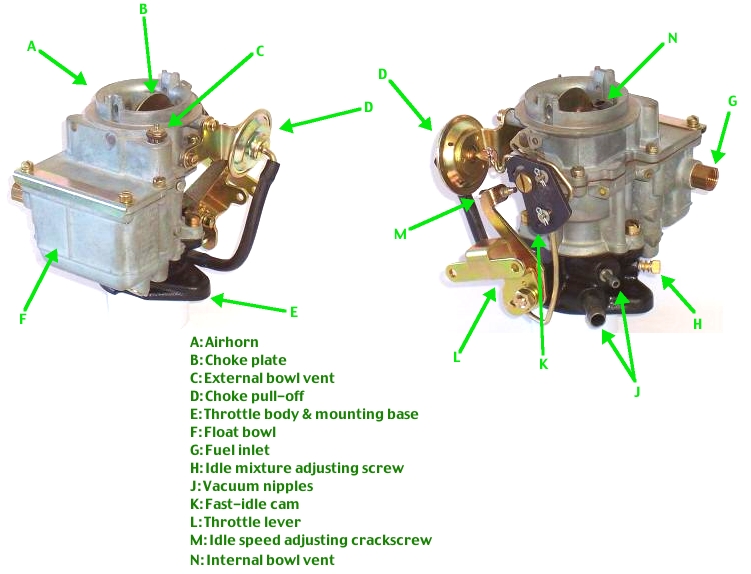 A
B
C
D
F
E
D
N
G
M
H
L
K
J

A: Airhorn
B: Choke plate
C: External bowl vent
D: Choke pull-off
E: Throttle body & mounting base
F: Float bowl
G: Fuel inlet
H: Idle mixture adjusting screw
J: Vacuum nipples
K: Fast-idle cam
L: Throttle lever
M: Idle speed adjusting crackscrew
N: Internal bowl vent