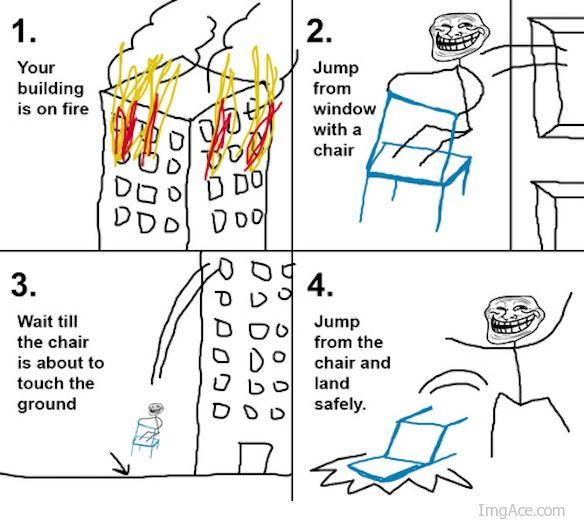 1.

Your building is on fire

2.

Jump from window with a chair

3.

Wait till the chair is about to touch the ground

4.

Jump from the chair and land safely.

ImgAce.com