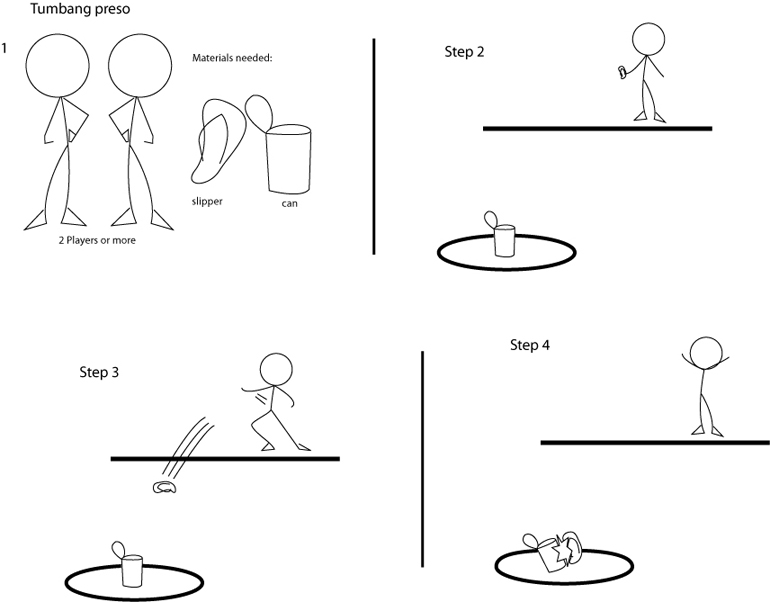 Tumbang preso

1

Materials needed:

slipper

can

2 Players or more

Step 2

Step 3

Step 4