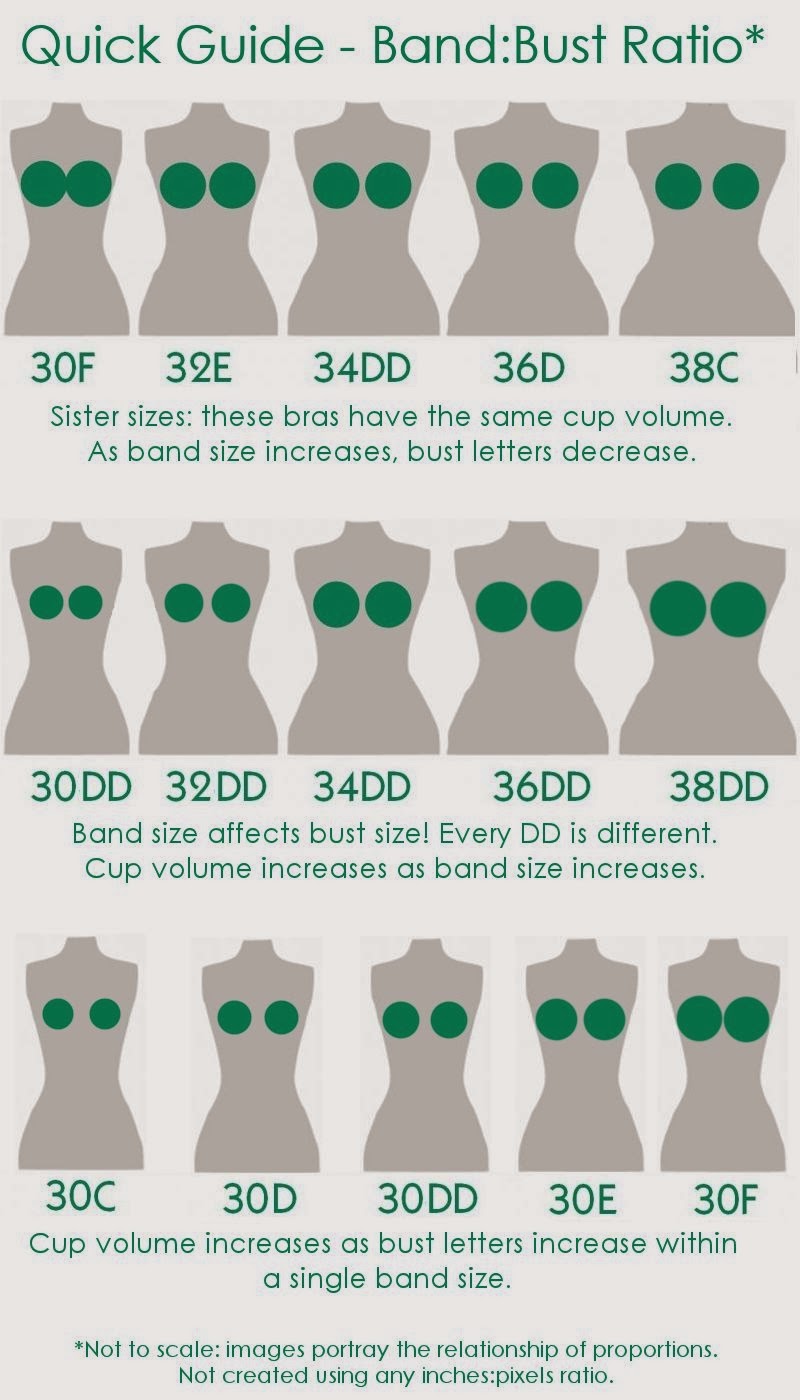 Quick Guide - Band:Bust Ratio*

30F 32E 34DD 36D 38C

Sister sizes: these bras have the same cup volume. As band size increases, bust letters decrease.

30DD 32DD 34DD 36DD 38DD

Band size affects bust size! Every DD is different. Cup volume increases as band size increases.

30C 30D 30DD 30E 30F

Cup volume increases as bust letters increase within a single band size.

*Not to scale: images portray the relationship of proportions. Not created using any inches:pixels ratio.