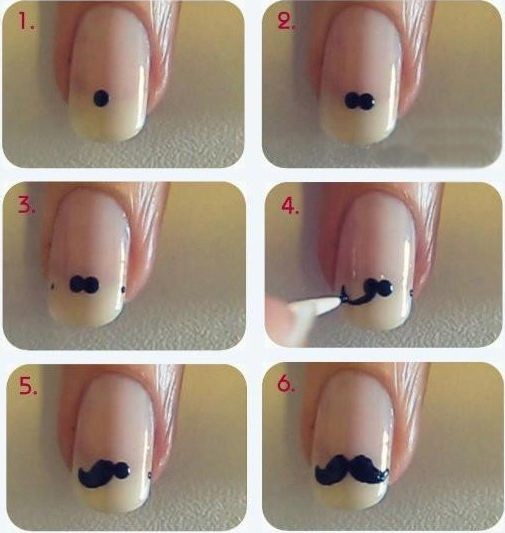 1.

2.

3.

4.

5.

6.