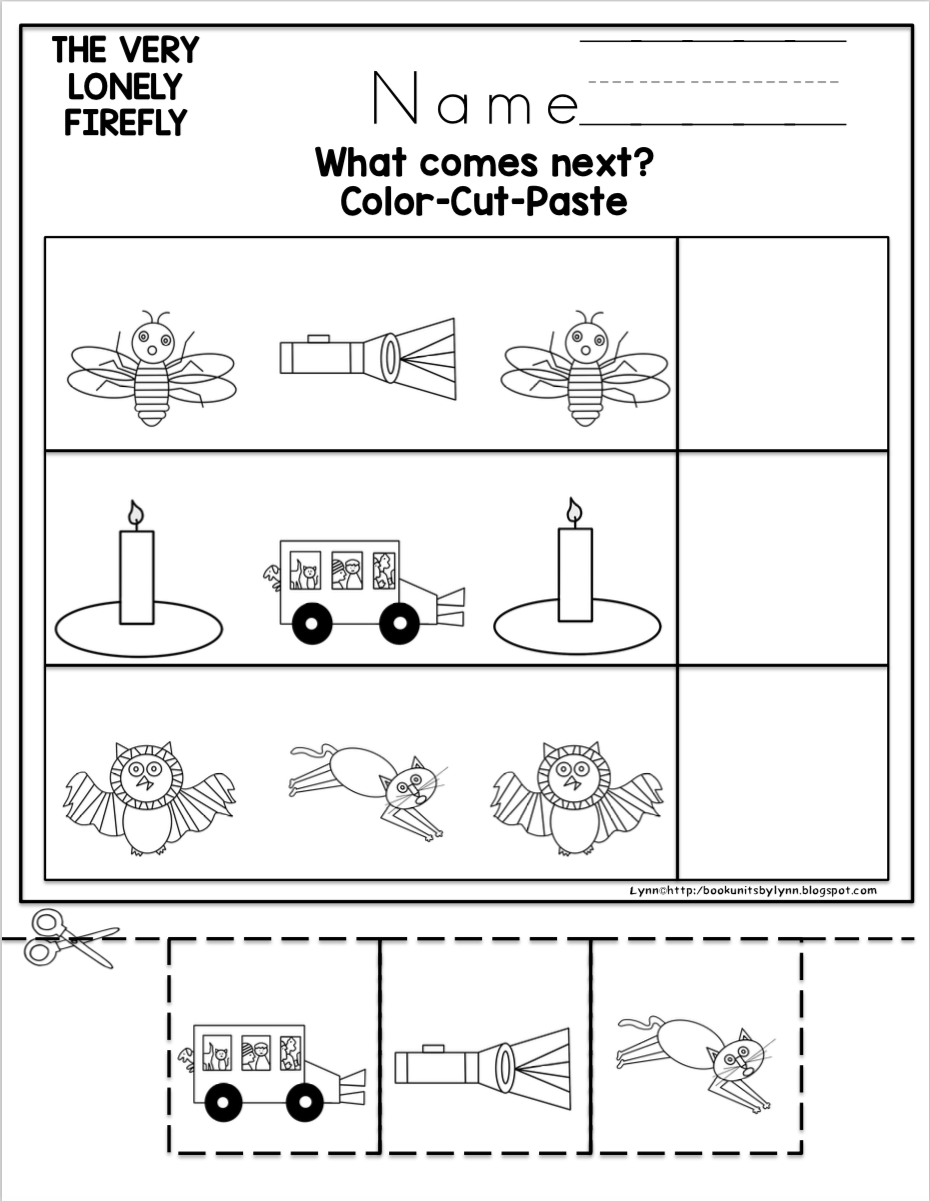 THE VERY LONELY FIREFLY

Name

What comes next?
Color-Cut-Paste

Lynn©http:/bookunitsbylynn.blogspot.com