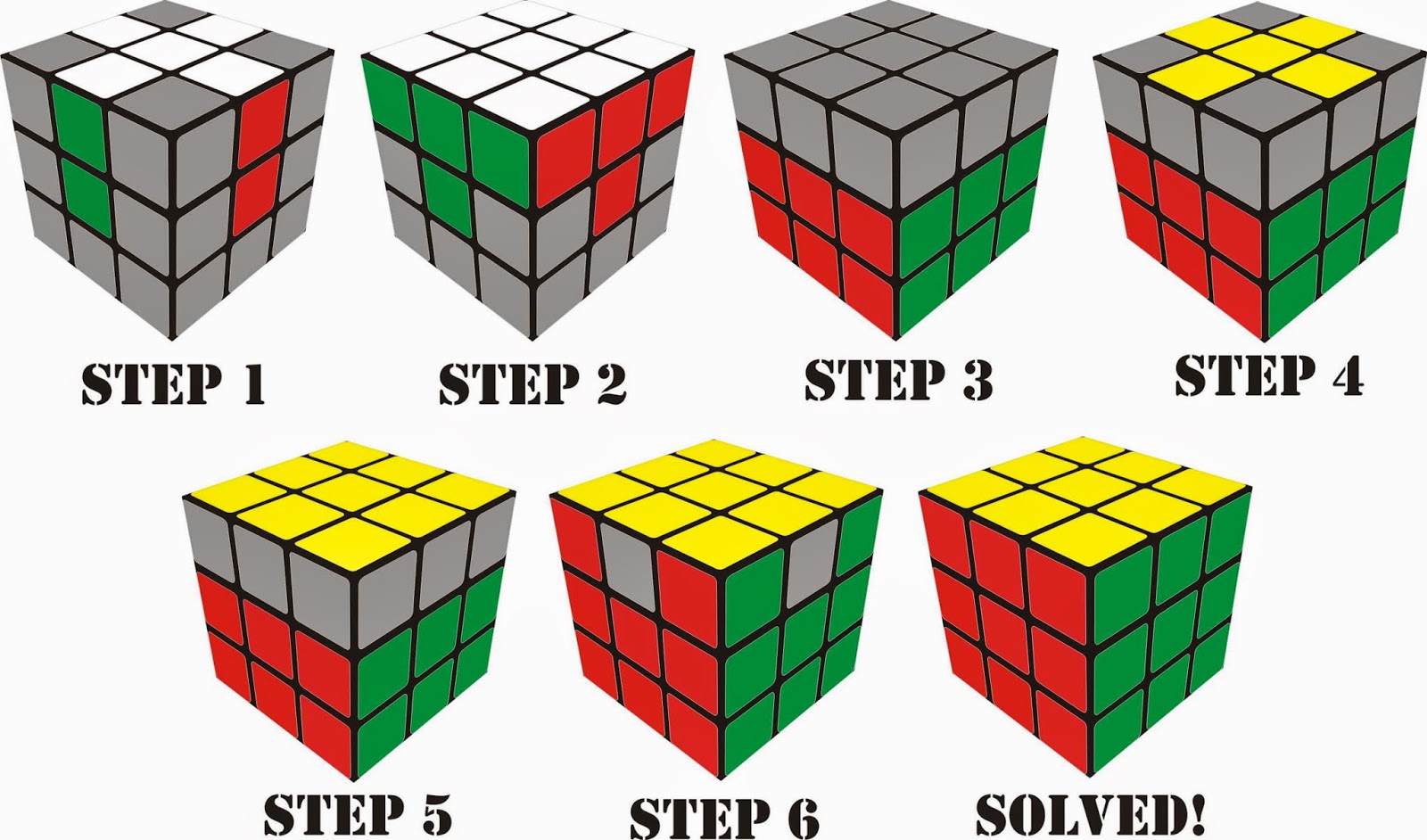 STEP 1

STEP 2

STEP 3

STEP 4

STEP 5

STEP 6

SOLVED!