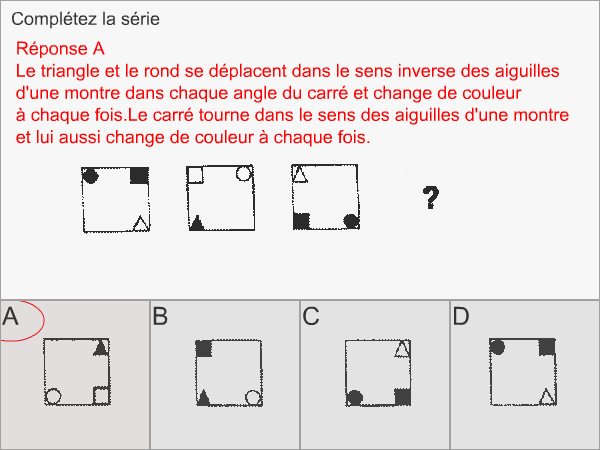 Complétez la série

Réponse A
Le triangle et le rond se déplacent dans le sens inverse des aiguilles d'une montre dans chaque angle du carré et change de couleur à chaque fois.Le carré tourne dans le sens des aiguilles d'une montre et lui aussi change de couleur à chaque fois.

?

A

B

C

D