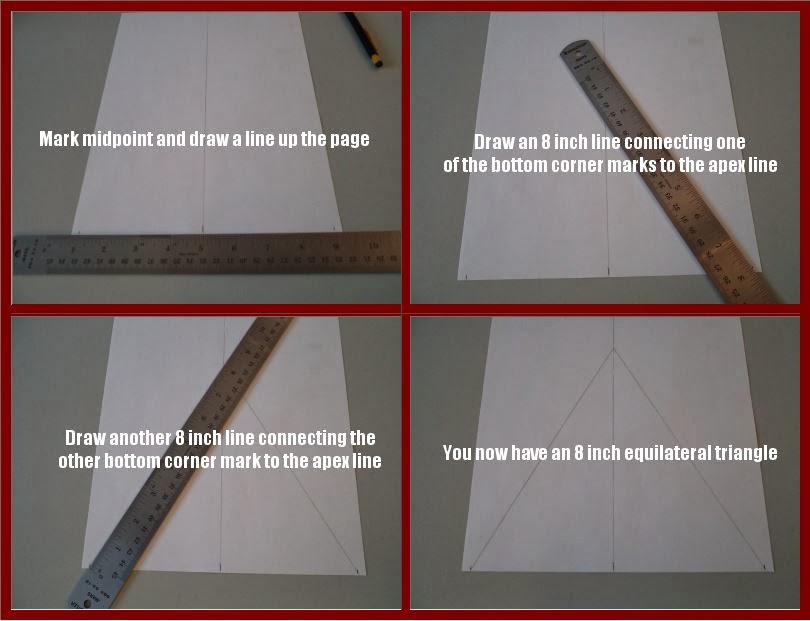 Mark midpoint and draw a line up the page

Draw an 8 inch line connecting one of the bottom corner marks to the apex line

Draw another 8 inch line connecting the other bottom corner mark to the apex line

You now have an 8 inch equilateral triangle