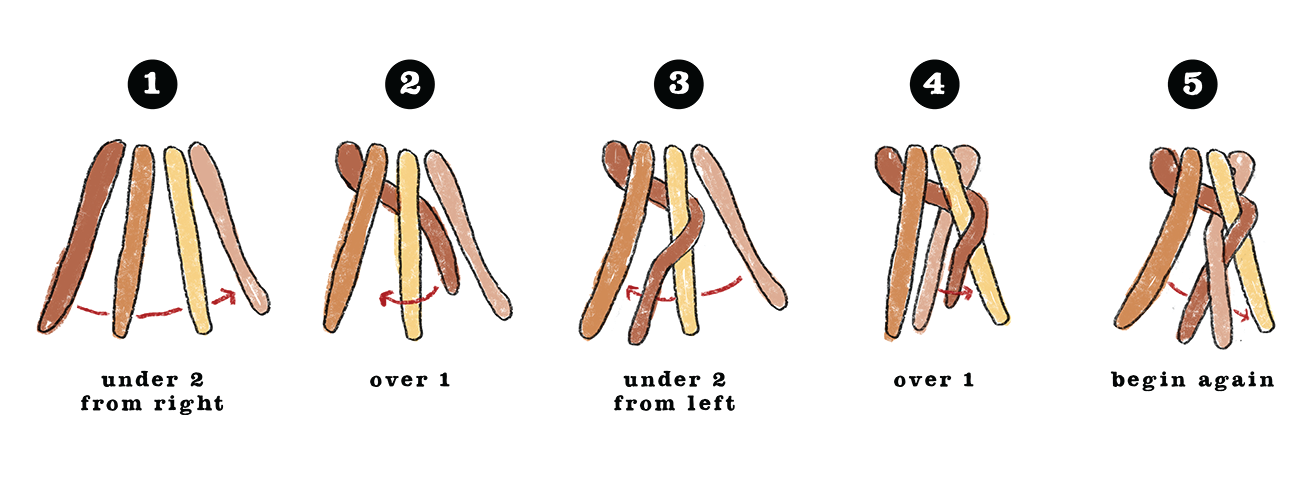 1

under 2
from right

2

over 1

3

under 2
from left

4

over 1

5

begin again