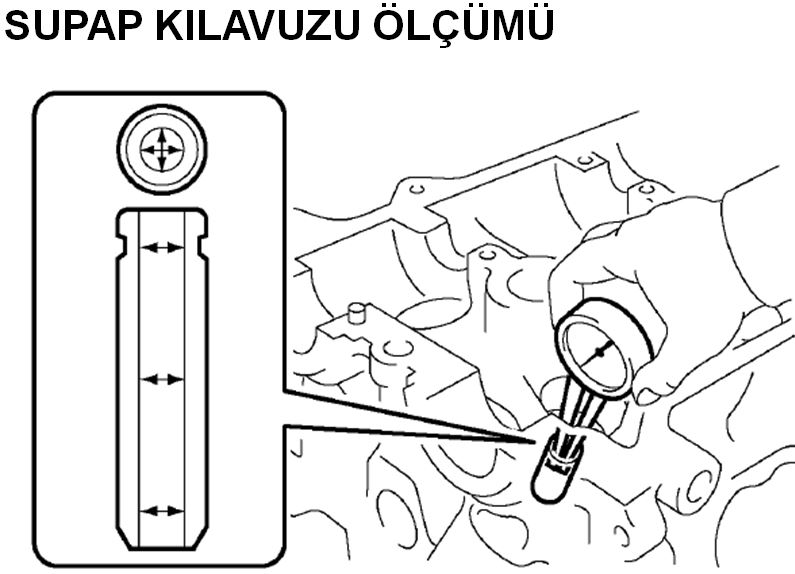 SUPAP KILAVUZU ÖLÇÜMÜ