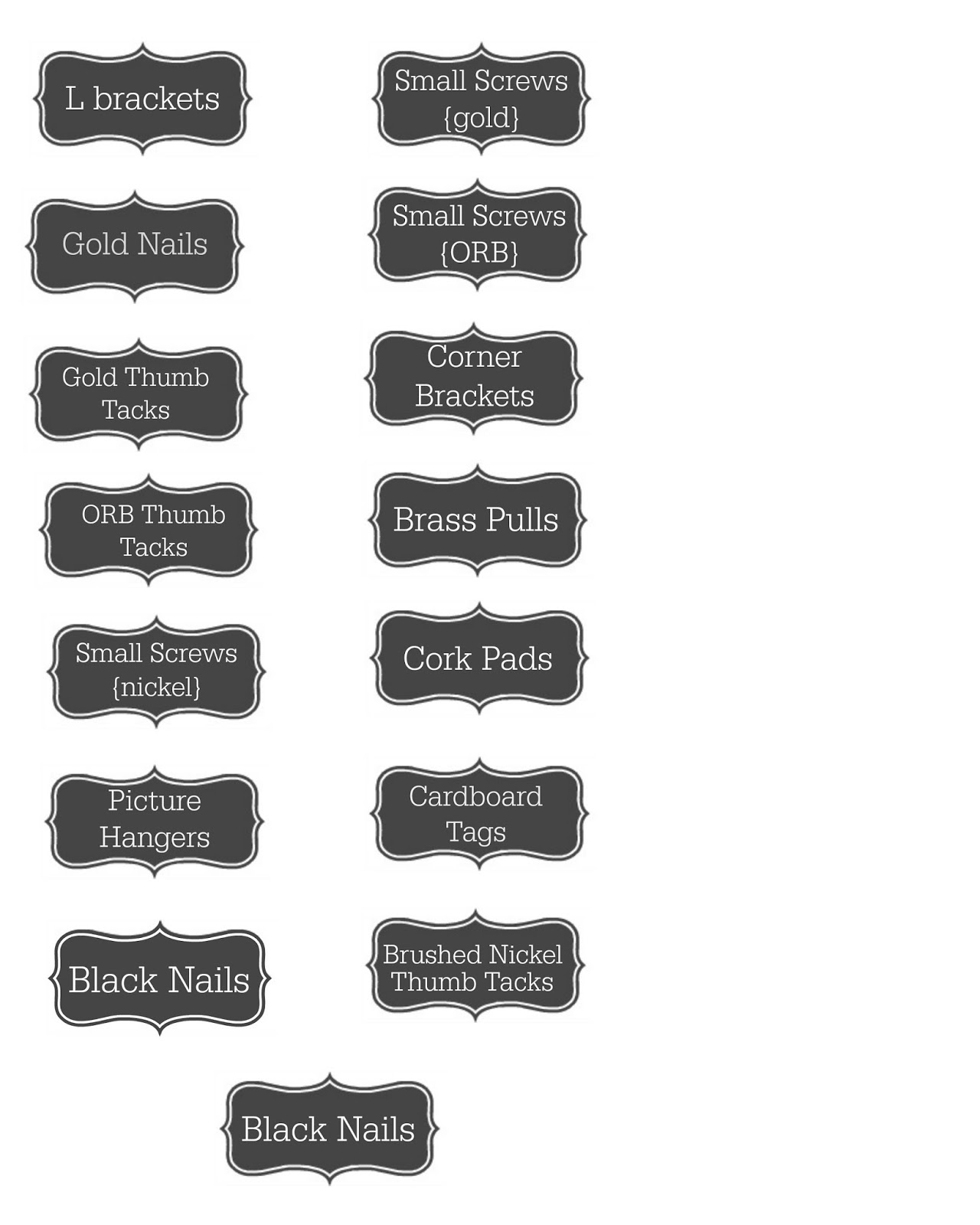 L brackets

Gold Nails

Gold Thumb Tacks

ORB Thumb Tacks

Small Screws {nickel}

Picture Hangers

Black Nails

Small Screws {gold}

Small Screws {ORB}

Corner Brackets

Brass Pulls

Cork Pads

Cardboard Tags

Brushed Nickel Thumb Tacks

Black Nails