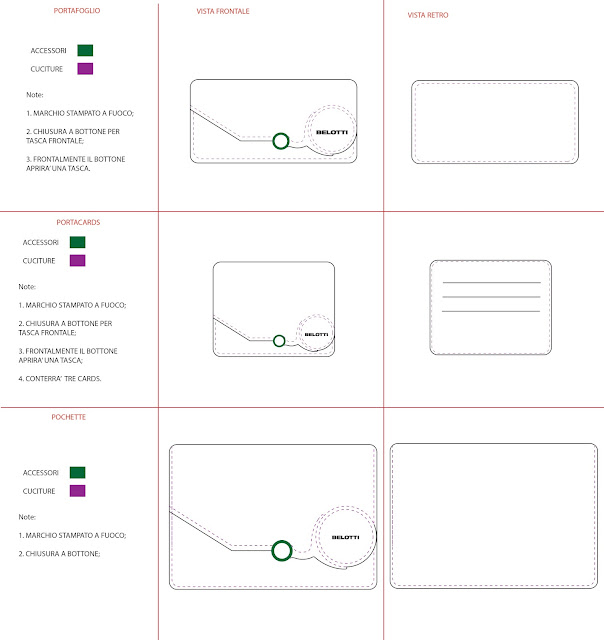 PORTAFOGLIO

ACCESSORI

CUCITURE

Note:

1. MARCHIO STAMPATO A FUOCO;

2. CHIUSURA A BOTTONE PER TASCA FRONTALE;

3. FRONTALMENTE IL BOTTONE APRIRA' UNA TASCA.

VISTA FRONTALE

BELOTTI

VISTA RETRO

PORTACARDS

ACCESSORI

CUCITURE

Note:

1. MARCHIO STAMPATO A FUOCO;

2. CHIUSURA A BOTTONE PER TASCA FRONTALE;

3. FRONTALMENTE IL BOTTONE APRIRA' UNA TASCA;

4. CONTERRA' TRE CARDS.

BELOTTI

POCHETTE

ACCESSORI

CUCITURE

Note:

1. MARCHIO STAMPATO A FUOCO;

2. CHIUSURA A BOTTONE;

BELOTTI