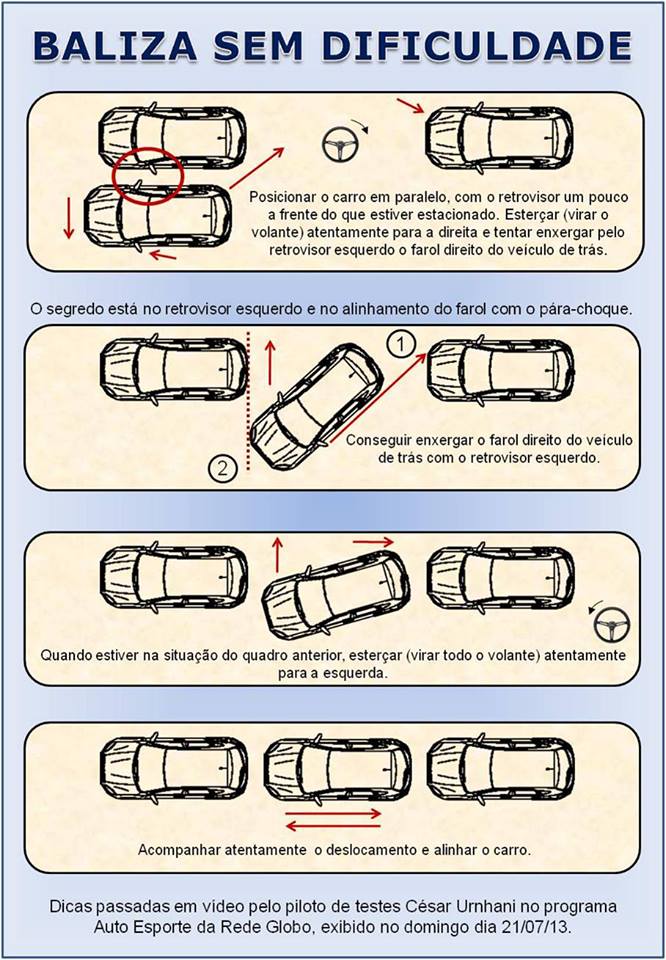 BALIZA SEM DIFICULDADE

Posicionar o carro em paralelo, com o retrovisor um pouco a frente do que estiver estacionado. Esterçar (virar o volante) atentamente para a direita e tentar enxergar pelo retrovisor esquerdo o farol direito do veículo de trás.

O segredo está no retrovisor esquerdo e no alinhamento do farol com o pára-choque.

1

2

Conseguir enxergar o farol direito do veículo de trás com o retrovisor esquerdo.

Quando estiver na situação do quadro anterior, esterçar (virar todo o volante) atentamente para a esquerda.

Acompanhar atentamente o deslocamento e alinhar o carro.

Dicas passadas em vídeo pelo piloto de testes César Urnhani no programa Auto Esporte da Rede Globo, exibido no domingo dia 21/07/13.