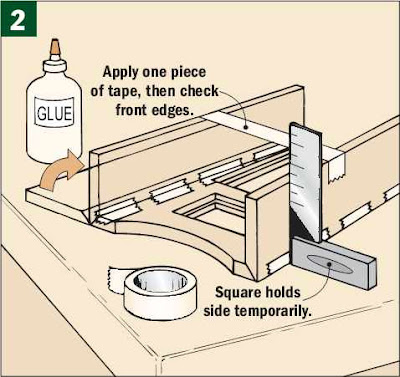 2

GLUE

Apply one piece of tape, then check front edges.

Square holds side temporarily.