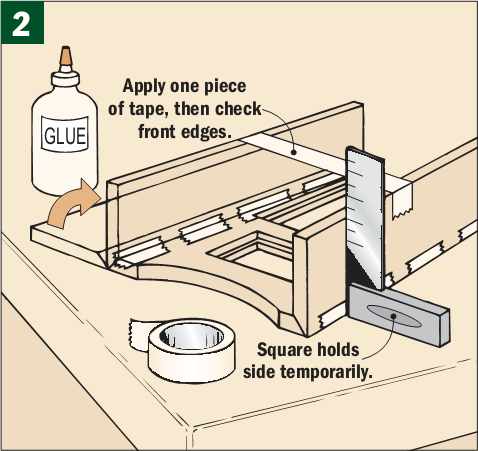 2

GLUE

Apply one piece of tape, then check front edges.

Square holds side temporarily.