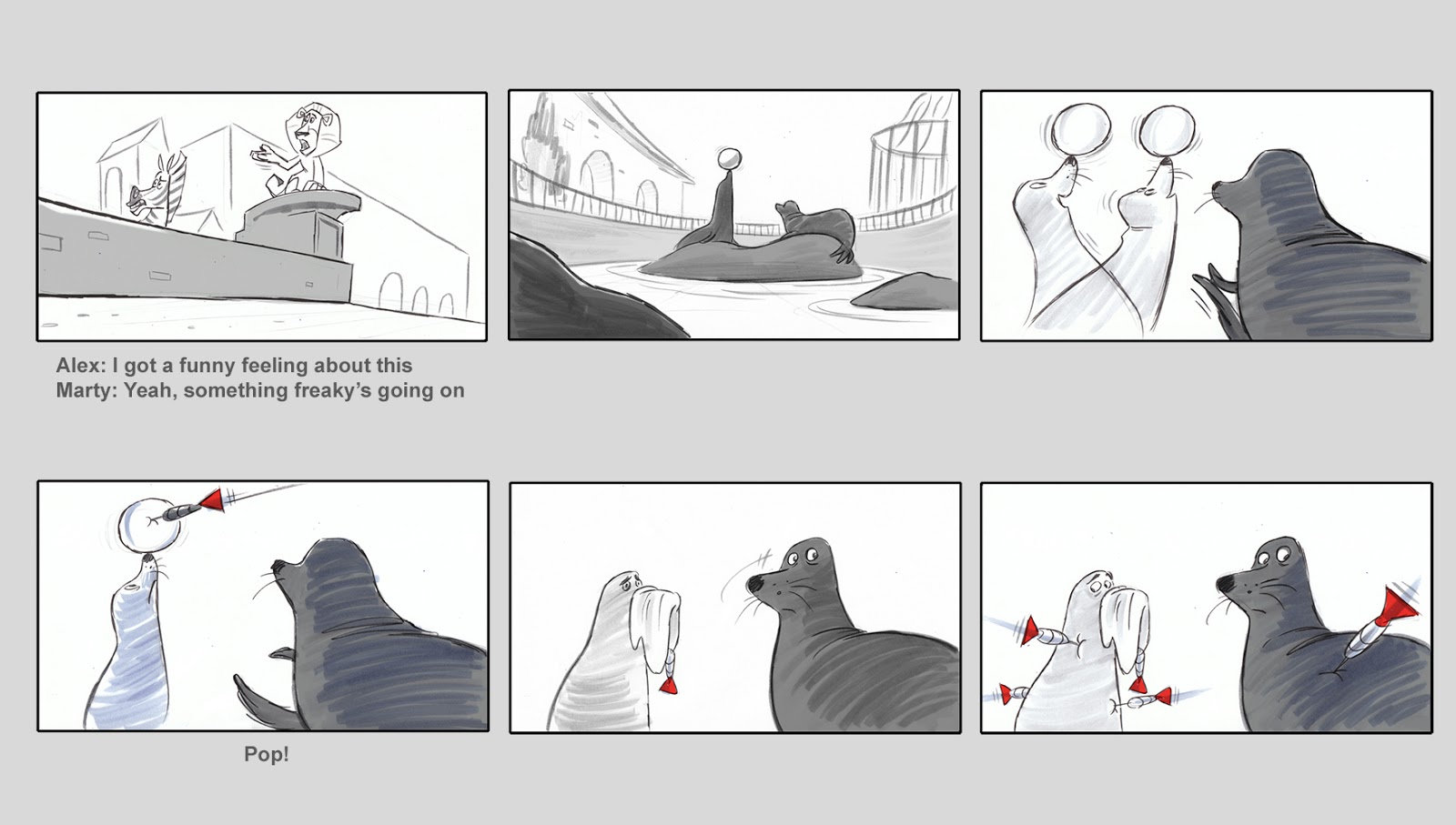 Alex: I got a funny feeling about this
Marty: Yeah, something freaky's going on

Pop!