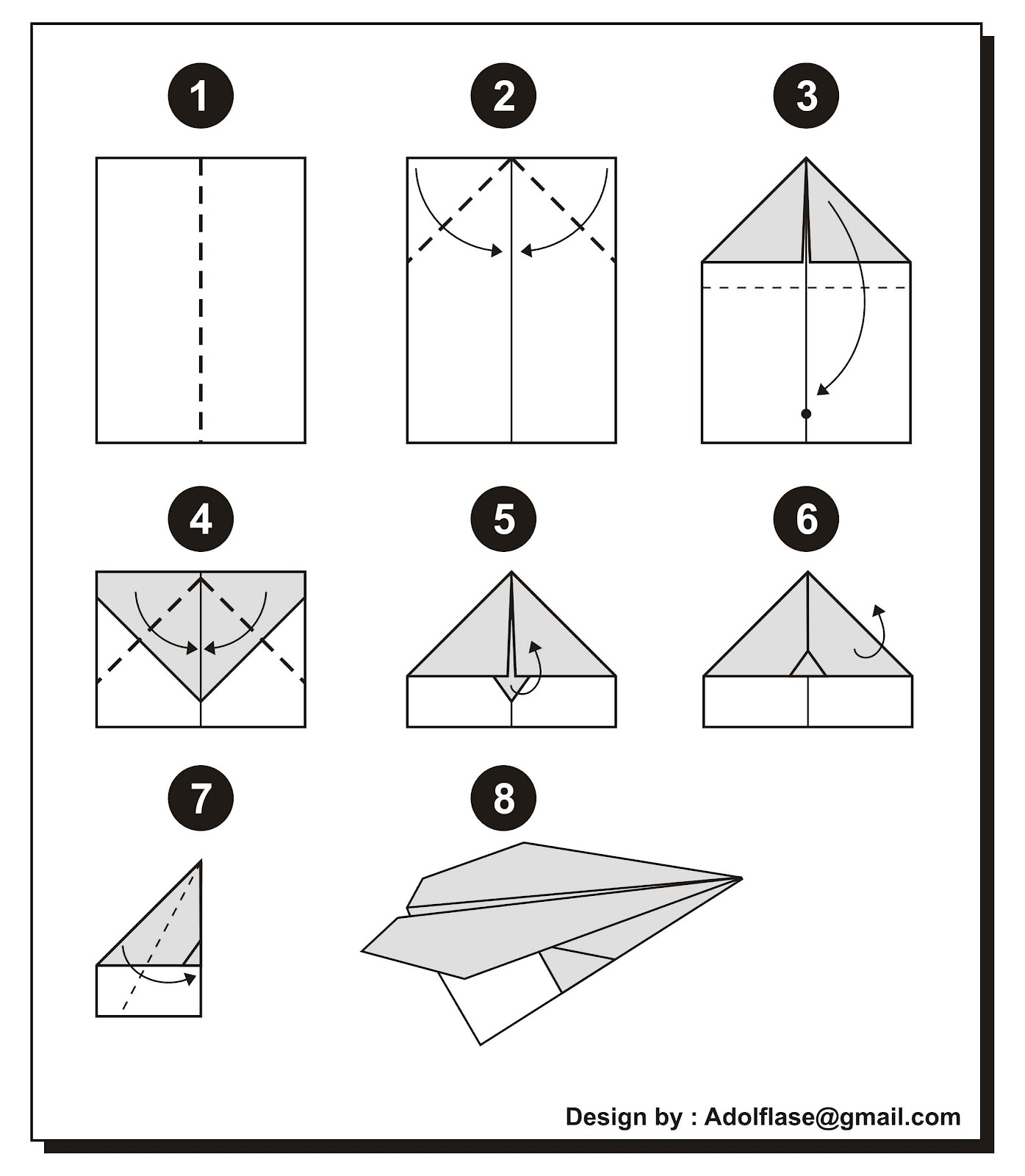 1

2

3

4

5

6

7

8

Design by : Adolflase@gmail.com