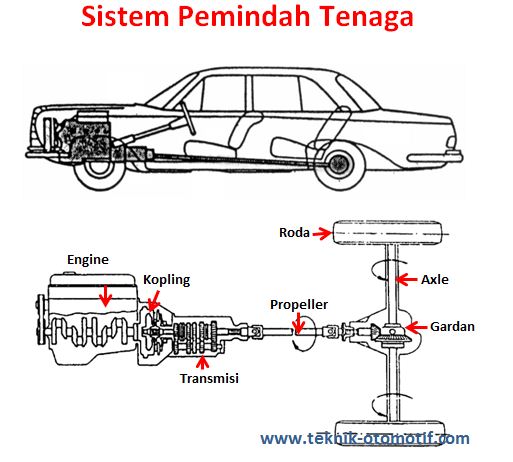 Sistem Pemindah Tenaga

Roda
Engine
Kopling
Axle
Propeller
Gardan
Transmisi

www.teknik-otomotif.com