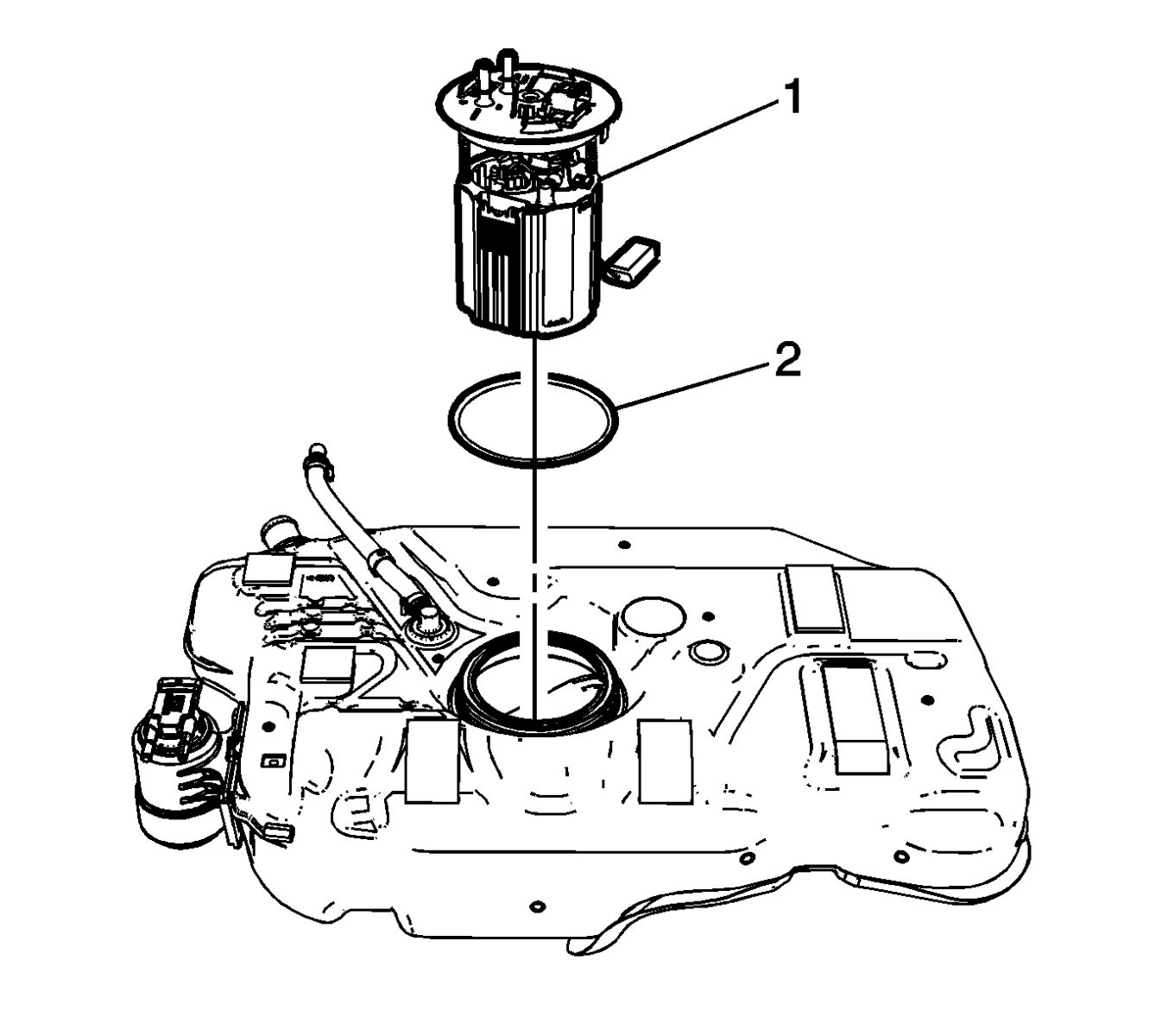 1
2