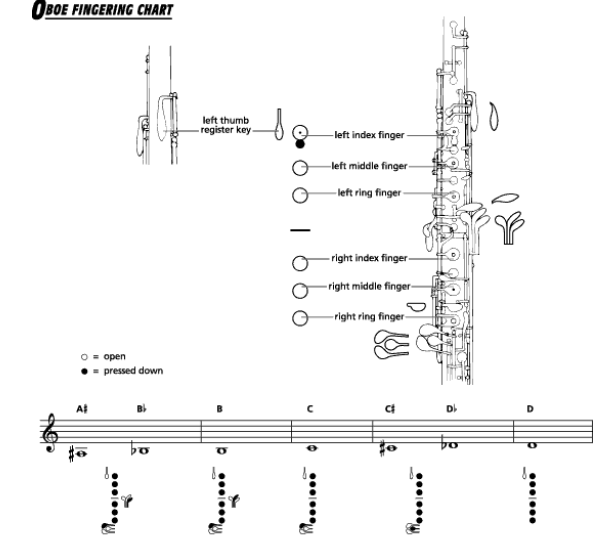 OBOE FINGERING CHART

left thumb register key

left index finger

left middle finger

left ring finger

right index finger

right middle finger

right ring finger

○ = open
● = pressed down

A♯ B♭ B C C♯ D♭ D