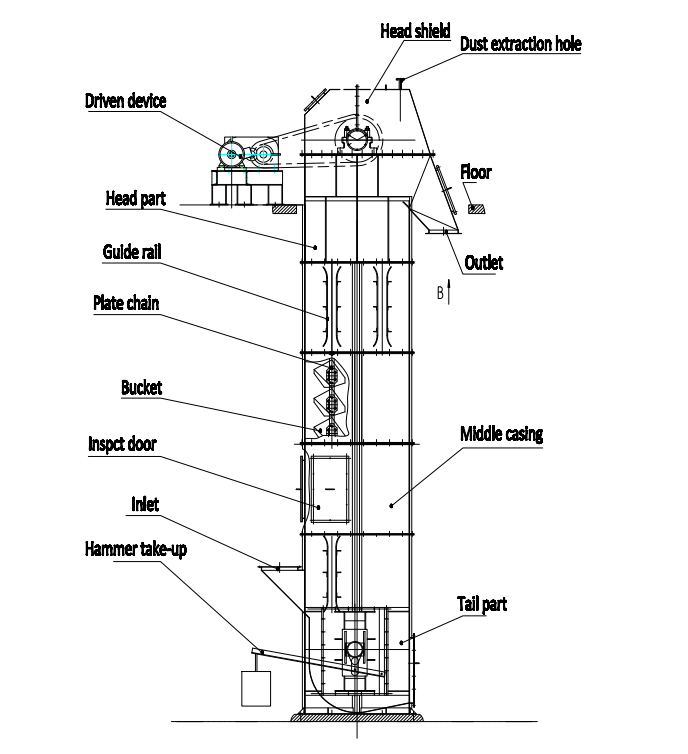 Head shield
Dust extraction hole
Driven device
Floor
Head part
Outlet
Guide rail
B
Plate chain
Bucket
Middle casing
Inspct door
Inlet
Hammer take-up
Tail part