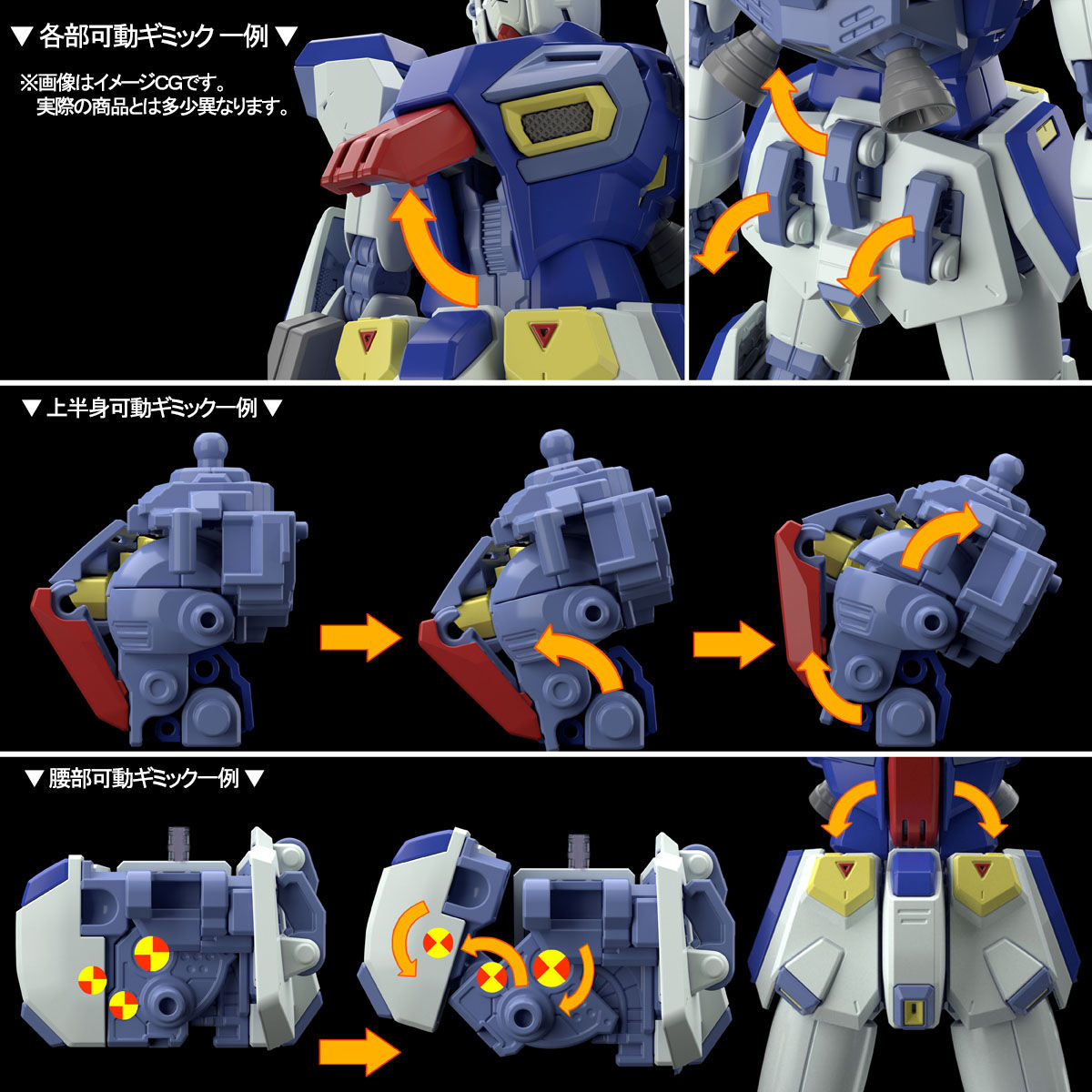 ▼ 各部可動ギミック 一例 ▼

※画像はイメージCGです。
実際の商品とは多少異なります。

▼ 上半身可動ギミック一例 ▼

▼ 腰部可動ギミック一例 ▼