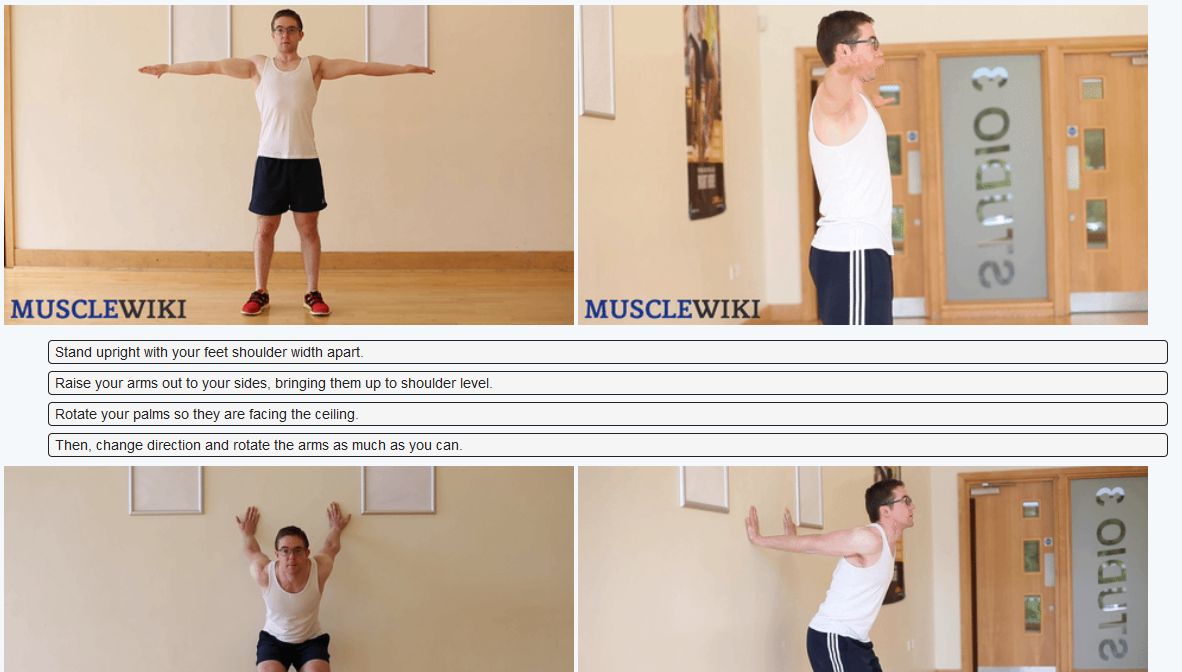 MUSCLEWIKI

STUDIO 3

MUSCLEWIKI

Stand upright with your feet shoulder width apart.

Raise your arms out to your sides, bringing them up to shoulder level.

Rotate your palms so they are facing the ceiling.

Then, change direction and rotate the arms as much as you can.

STUDIO 3