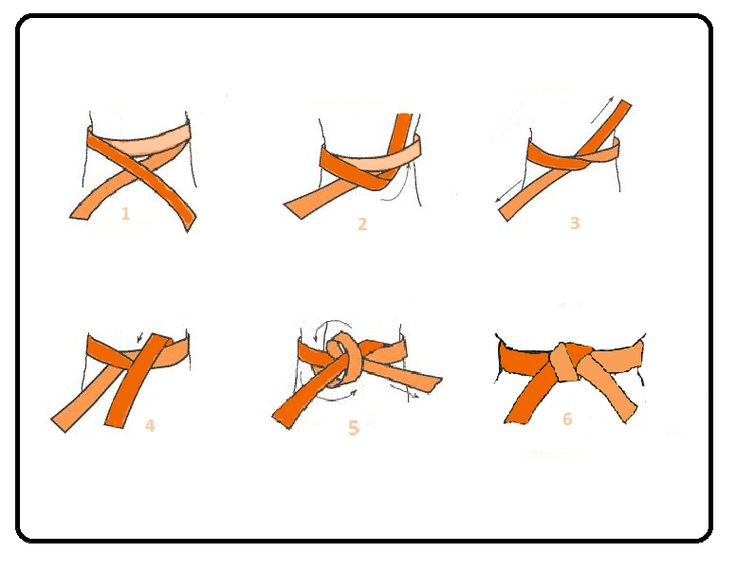 1

2

3

4

5

6