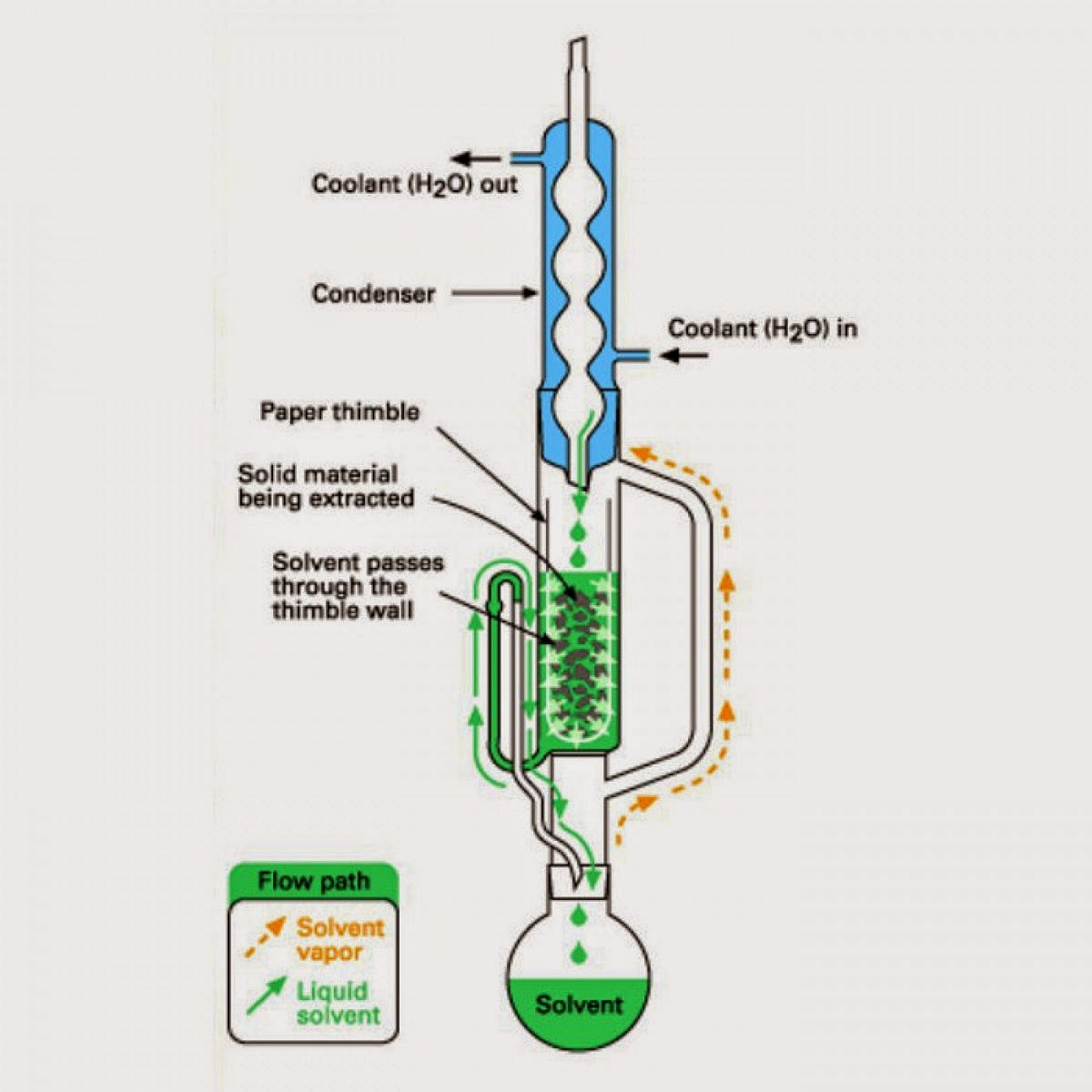 Coolant ($H_2O$) out

Condenser

Coolant ($H_2O$) in

Paper thimble

Solid material being extracted

Solvent passes through the thimble wall

Flow path

Solvent vapor

Liquid solvent

Solvent