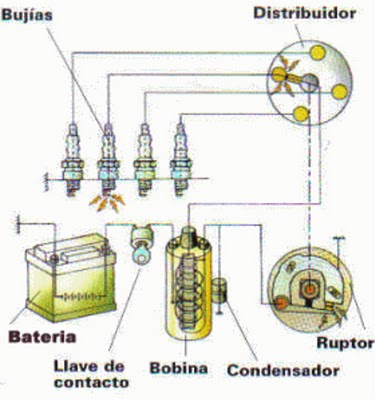 Bujías

Distribuidor

Bateria

Llave de contacto

Bobina

Condensador

Ruptor