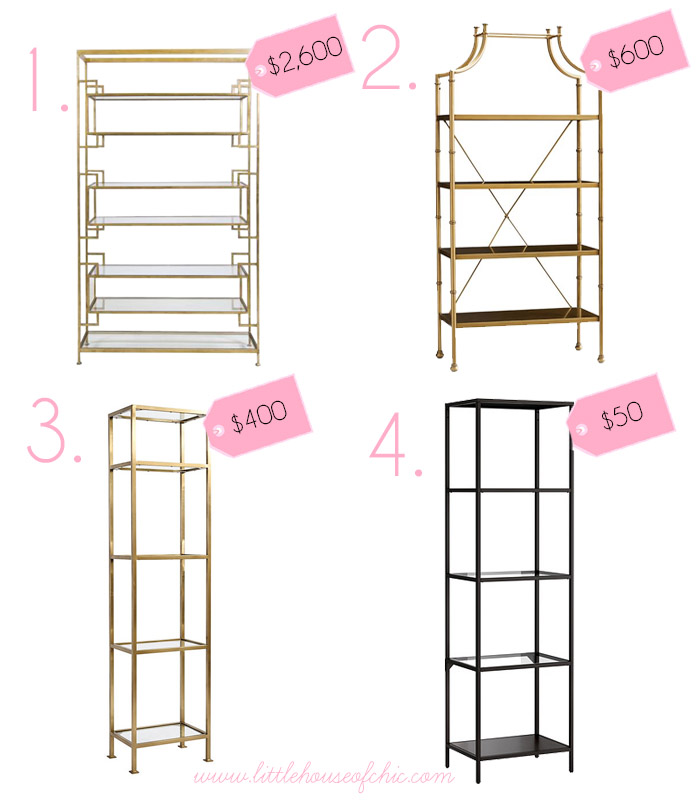 1.
$2,600
2.
$600
3.
$400
4.
$50
www.littlehouseofchic.com