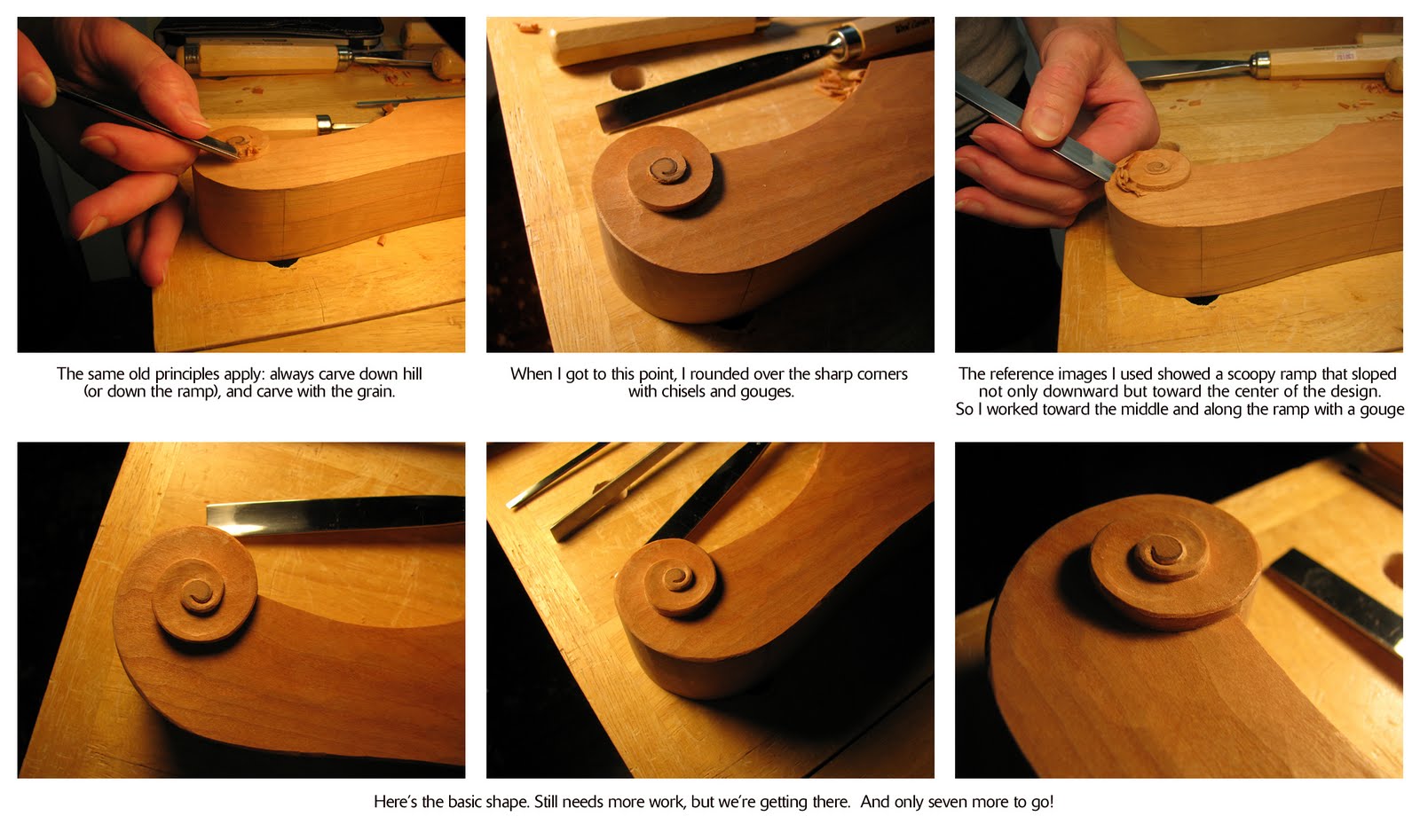 The same old principles apply: always carve down hill (or down the ramp), and carve with the grain.

When I got to this point, I rounded over the sharp corners with chisels and gouges.

The reference images I used showed a scoopy ramp that sloped not only downward but toward the center of the design. So I worked toward the middle and along the ramp with a gouge

Here's the basic shape. Still needs more work, but we're getting there. And only seven more to go!