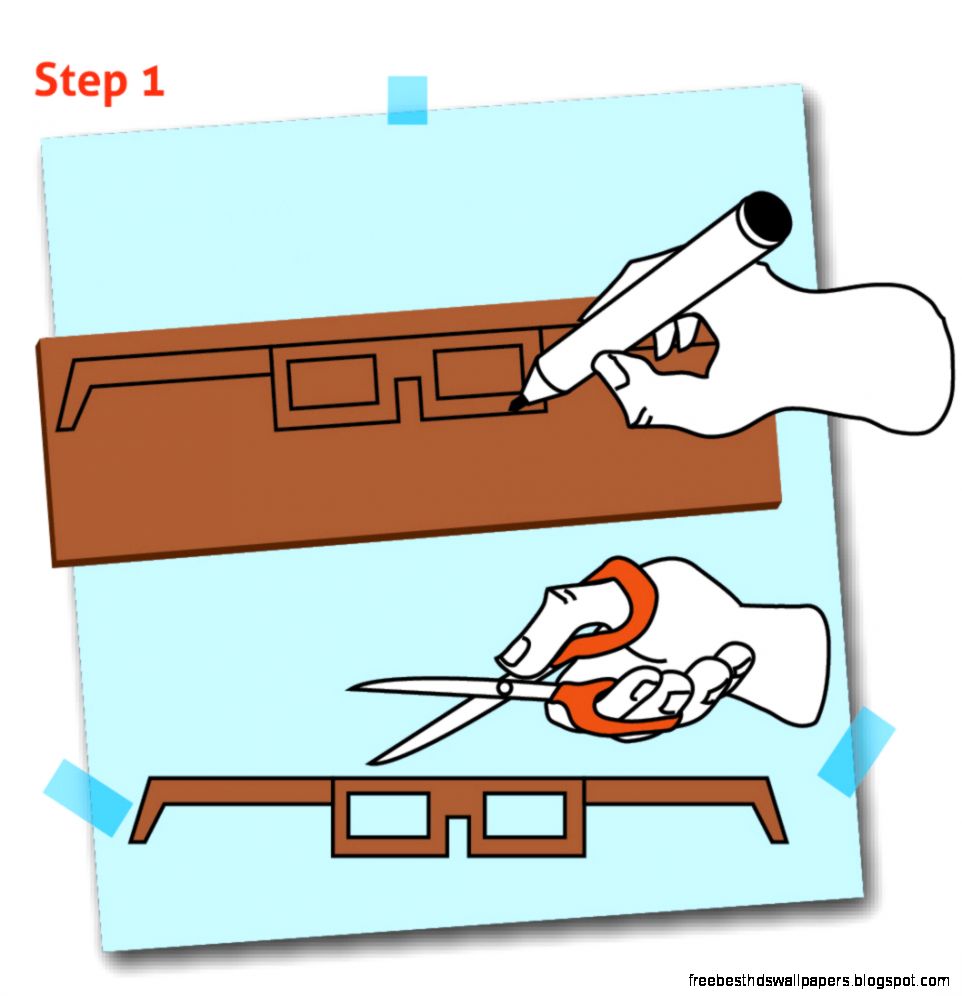 Step 1

freebesthdswallpapers.blogspot.com