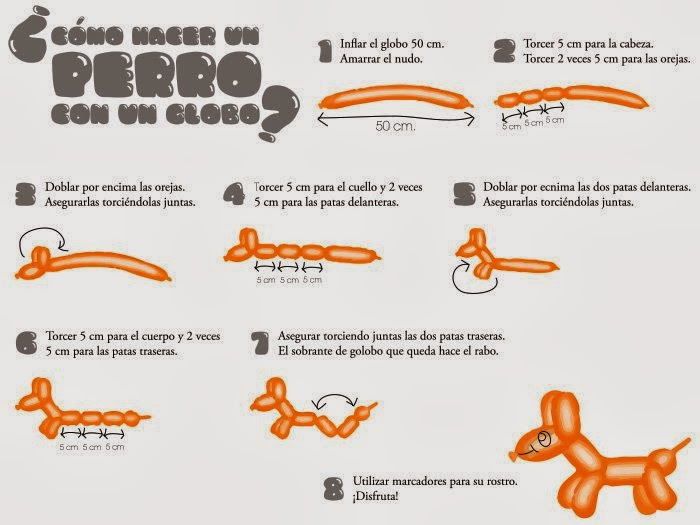 ¿CÓMO HACER UN PERRO CON UN GLOBO?

1 Inflar el globo 50 cm. Amarrar el nudo.

50 cm.

2 Torcer 5 cm para la cabeza. Torcer 2 veces 5 cm para las orejas.

5 cm 5 cm 5 cm

3 Doblar por encima las orejas. Asegurarlas torciéndolas juntas.

4 Torcer 5 cm para el cuello y 2 veces 5 cm para las patas delanteras.

5 cm 5 cm 5 cm

5 Doblar por ecnima las dos patas delanteras. Asegurarlas torciéndolas juntas.

6 Torcer 5 cm para el cuerpo y 2 veces 5 cm para las patas traseras.

5 cm 5 cm 5 cm

7 Asegurar torciendo juntas las dos patas traseras. El sobrante de golobo que queda hace el rabo.

8 Utilizar marcadores para su rostro. ¡Disfruta!