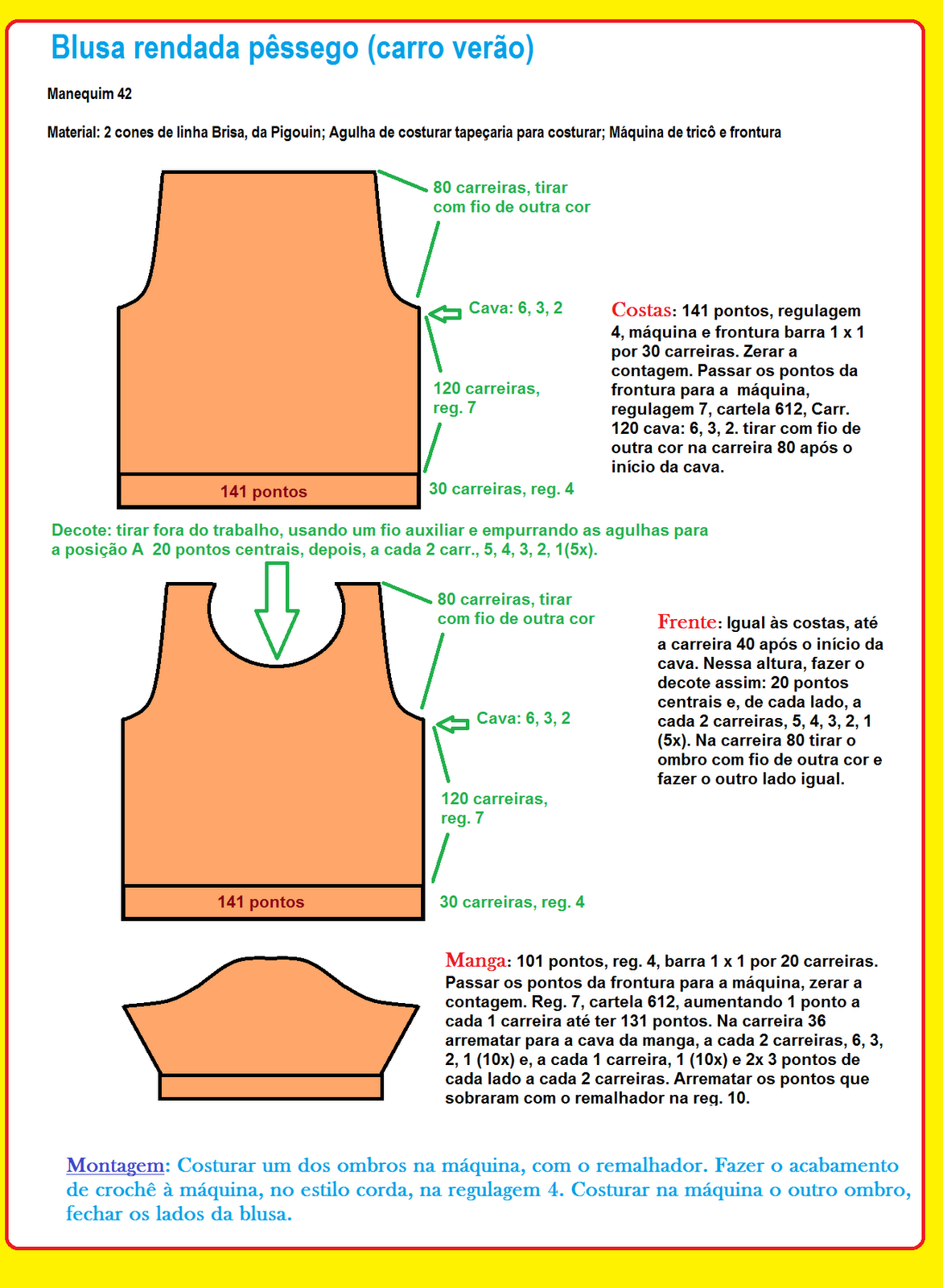 Blusa rendada pêssego (carro verão)

Manequim 42

Material: 2 cones de linha Brisa, da Pigouin; Agulha de costurar tapeçaria para costurar; Máquina de tricô e frontura

80 carreiras, tirar com fio de outra cor

Cava: 6, 3, 2

120 carreiras, reg. 7

141 pontos

30 carreiras, reg. 4

Costas: 141 pontos, regulagem 4, máquina e frontura barra 1 x 1 por 30 carreiras. Zerar a contagem. Passar os pontos da frontura para a máquina, regulagem 7, cartela 612, Carr. 120 cava: 6, 3, 2. tirar com fio de outra cor na carreira 80 após o início da cava.

Decote: tirar fora do trabalho, usando um fio auxiliar e empurrando as agulhas para a posição A 20 pontos centrais, depois, a cada 2 carr., 5, 4, 3, 2, 1(5x).

80 carreiras, tirar com fio de outra cor

Cava: 6, 3, 2

120 carreiras, reg. 7

141 pontos

30 carreiras, reg. 4

Frente: Igual às costas, até a carreira 40 após o início da cava. Nessa altura, fazer o decote assim: 20 pontos centrais e, de cada lado, a cada 2 carreiras, 5, 4, 3, 2, 1 (5x). Na carreira 80 tirar o ombro com fio de outra cor e fazer o outro lado igual.

Manga: 101 pontos, reg. 4, barra 1 x 1 por 20 carreiras. Passar os pontos da frontura para a máquina, zerar a contagem. Reg. 7, cartela 612, aumentando 1 ponto a cada 1 carreira até ter 131 pontos. Na carreira 36 arrematar para a cava da manga, a cada 2 carreiras, 6, 3, 2, 1 (10x) e, a cada 1 carreira, 1 (10x) e 2x 3 pontos de cada lado a cada 2 carreiras. Arrematar os pontos que sobraram com o remalhador na reg. 10.

Montagem: Costurar um dos ombros na máquina, com o remalhador. Fazer o acabamento de crochê à máquina, no estilo corda, na regulagem 4. Costurar na máquina o outro ombro, fechar os lados da blusa.