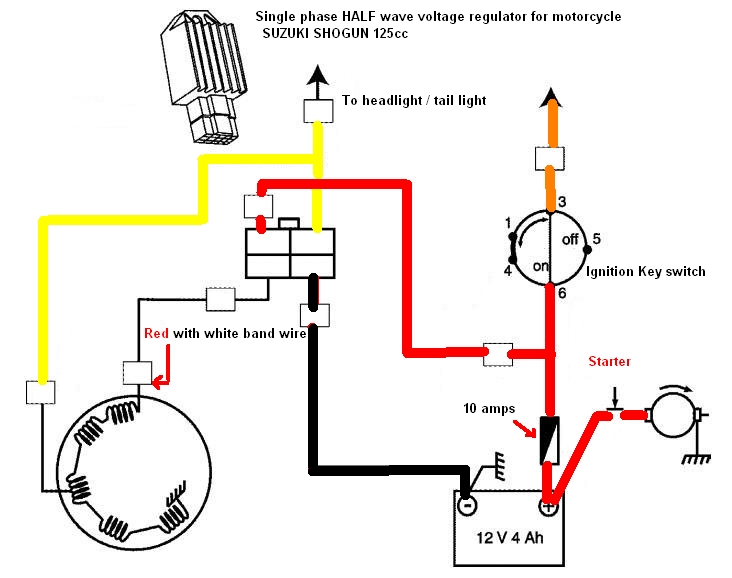 Single phase HALF wave voltage regulator for motorcycle
SUZUKI SHOGUN 125cc

To headlight / tail light

3
1
off
5
4
on
Ignition Key switch
6

Red with white band wire

Starter

10 amps

-
+
12 V 4 Ah